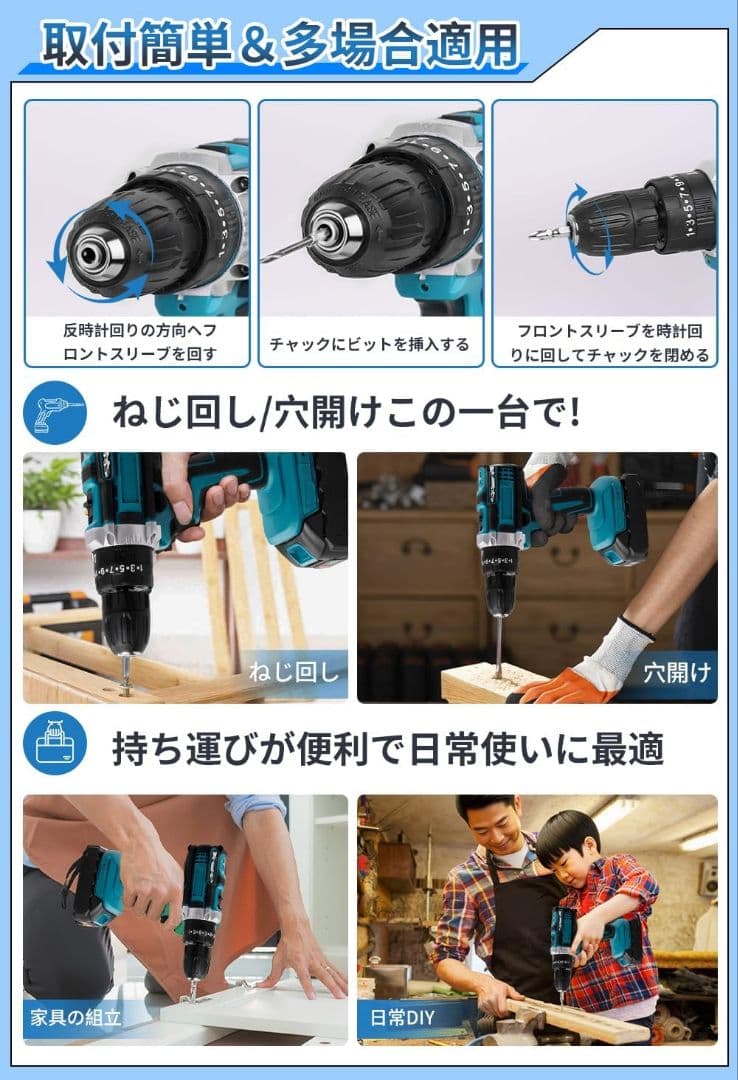 取付簡単＆多場合適用

反時計回りの方向へフロントスリーブを回す

チャックにビットを挿入する

フロントスリーブを時計回りに回してチャックを閉める

ねじ回し/穴開けこの一台で!

ねじ回し

穴開け

持ち運びが便利で日常使いに最適

家具の組立

日常DIY