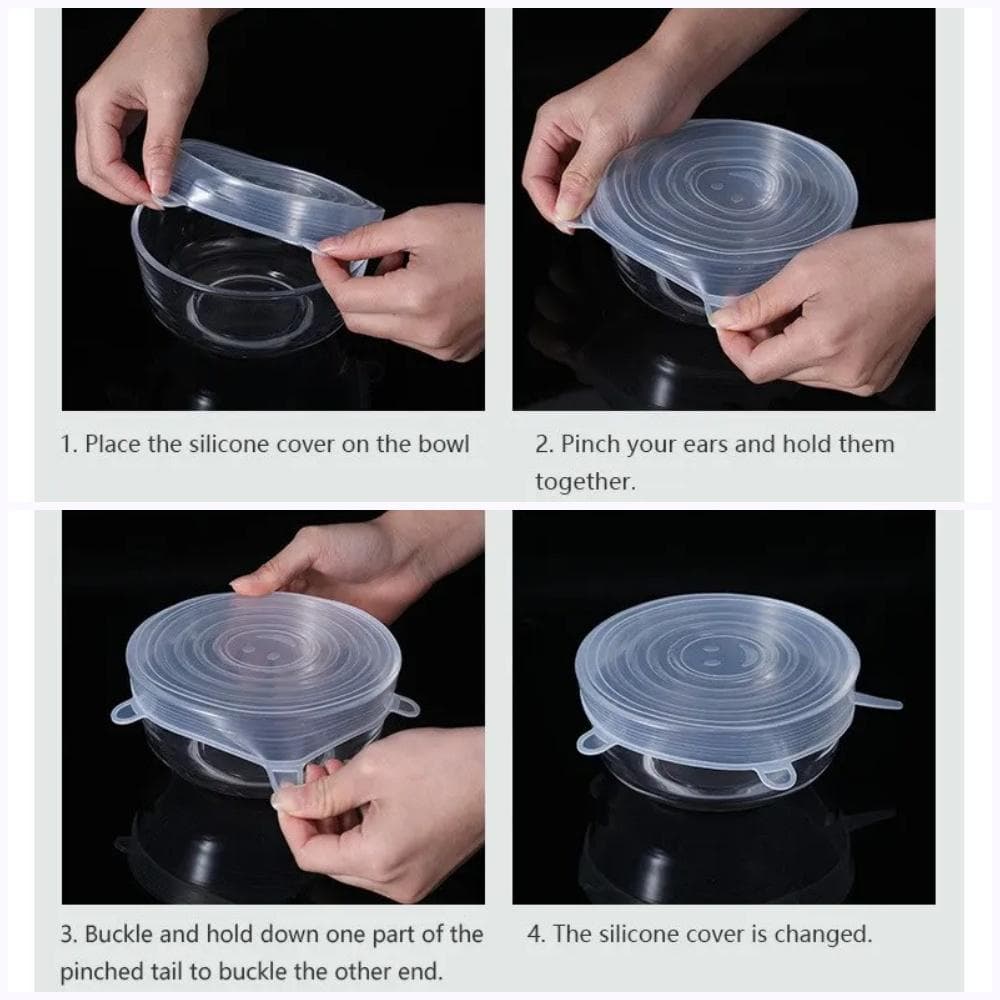 1. Place the silicone cover on the bowl

2. Pinch your ears and hold them together.

3. Buckle and hold down one part of the pinched tail to buckle the other end.

4. The silicone cover is changed.