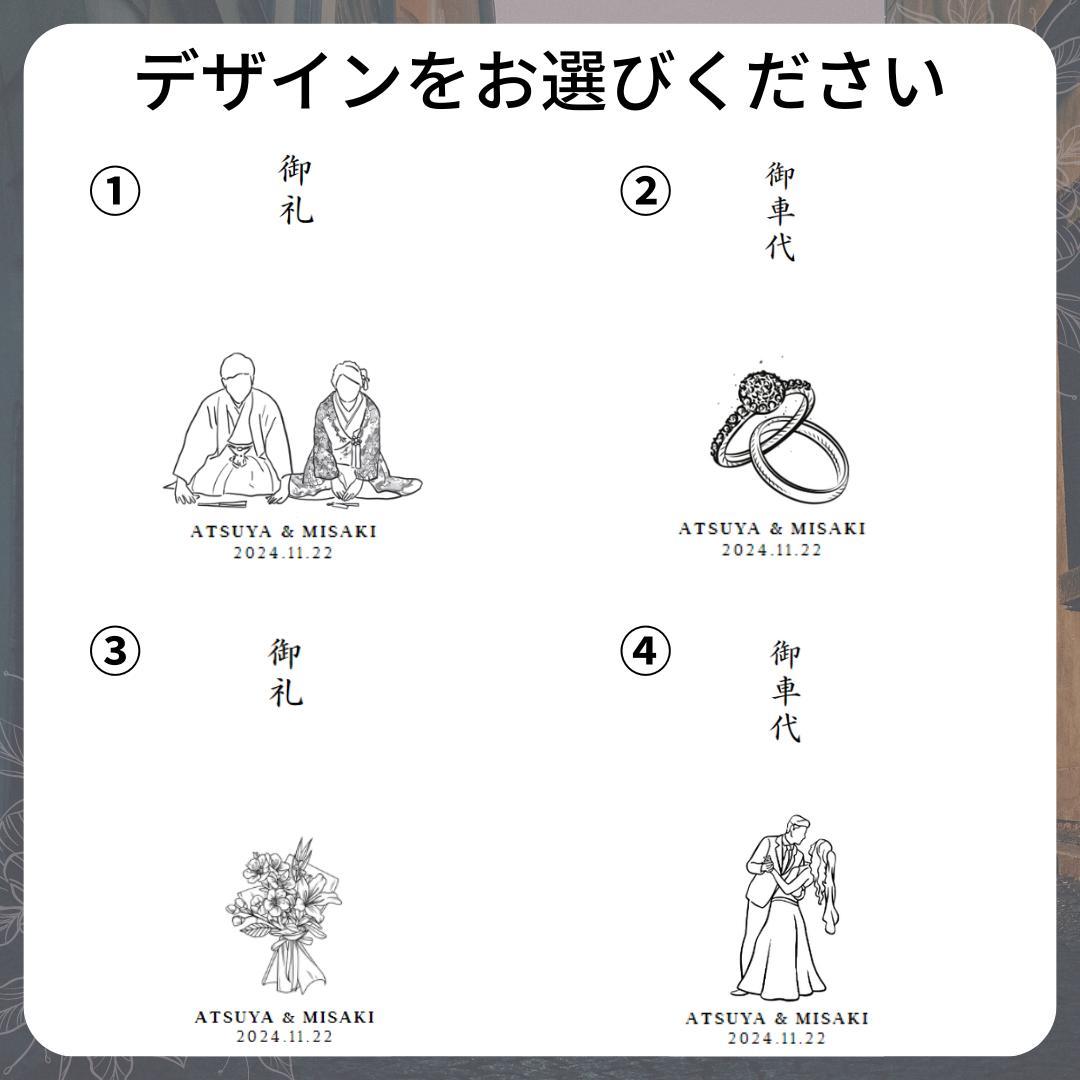 デザインをお選びください

①
御礼

ATSUYA & MISAKI
2024.11.22

②
御車代

ATSUYA & MISAKI
2024.11.22

③
御礼

ATSUYA & MISAKI
2024.11.22

④
御車代

ATSUYA & MISAKI
2024.11.22