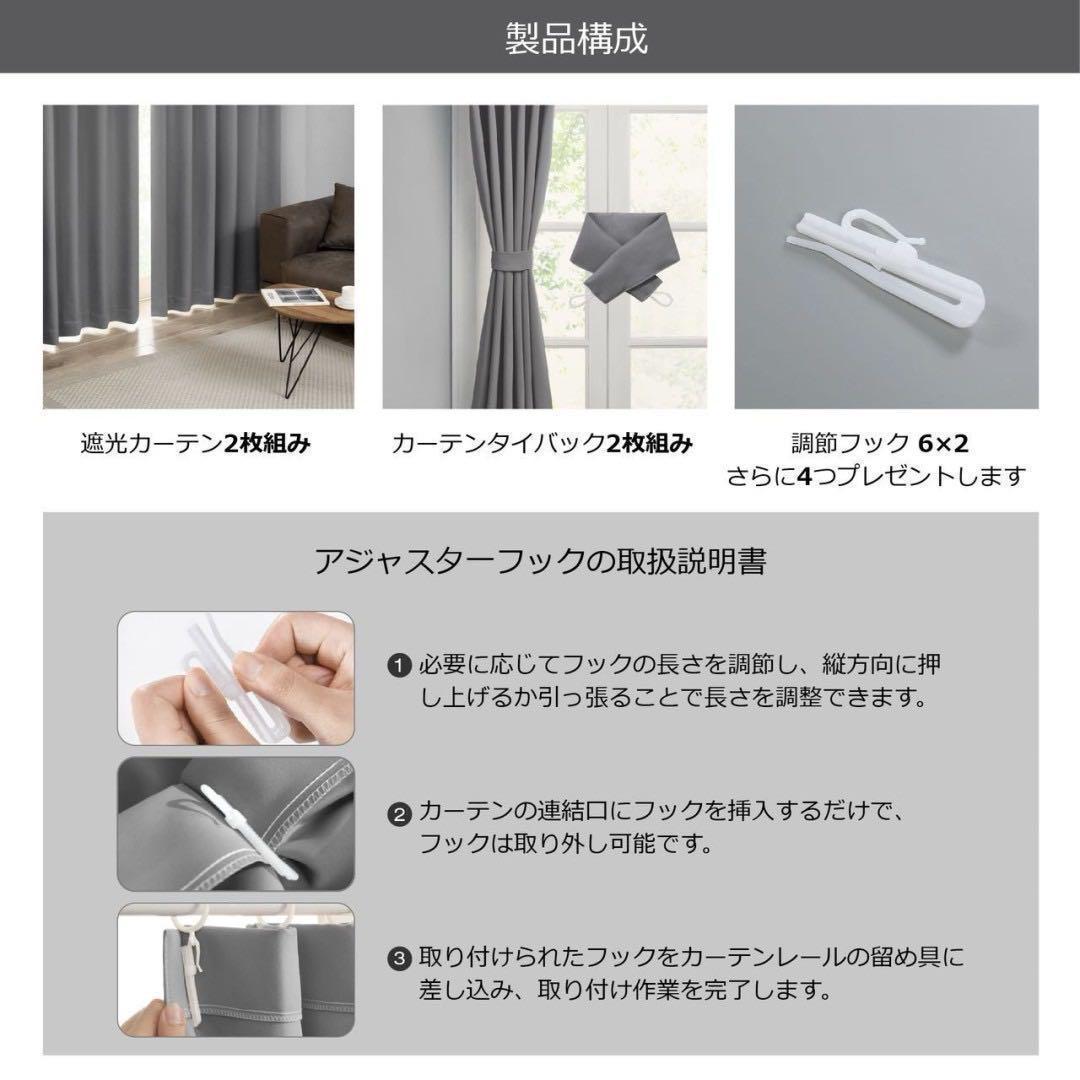 製品構成

遮光カーテン2枚組み

カーテンタイバック2枚組み

調節フック 6×2
さらに4つプレゼントします

アジャスターフックの取扱説明書

❶ 必要に応じてフックの長さを調節し、縦方向に押し上げるか引っ張ることで長さを調整できます。

❷ カーテンの連結口にフックを挿入するだけで、フックは取り外し可能です。

❸ 取り付けられたフックをカーテンレールの留め具に差し込み、取り付け作業を完了します。