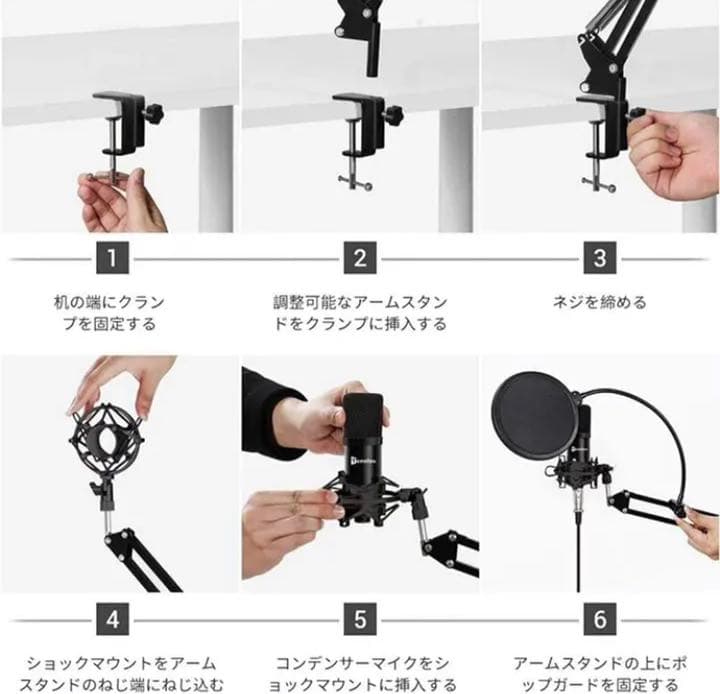 1

机の端にクランプを固定する

2

調整可能なアームスタンドをクランプに挿入する

3

ネジを締める

4

ショックマウントをアームスタンドのねじ端にねじ込む

5

コンデンサーマイクをショックマウントに挿入する

6

アームスタンドの上にポップガードを固定する