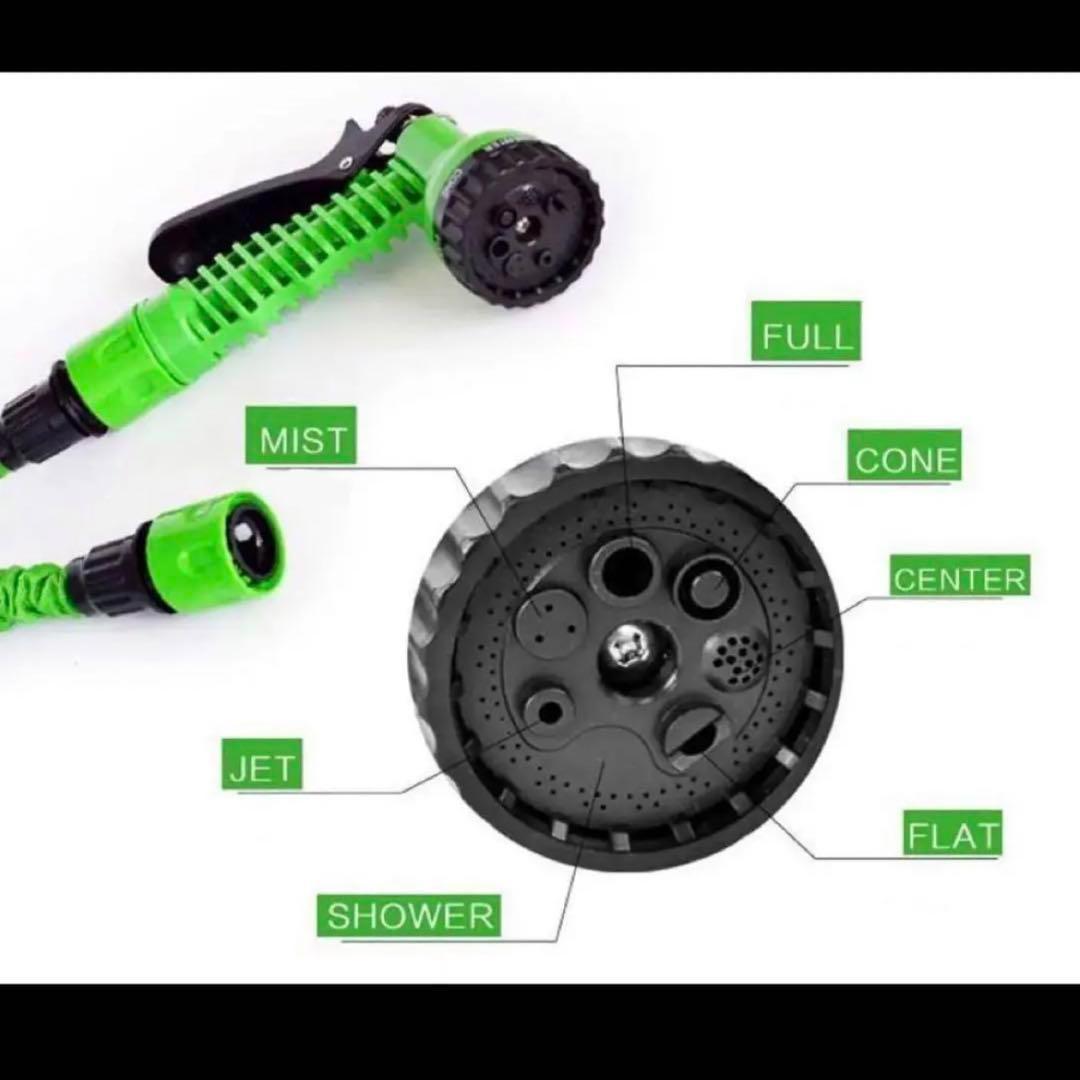 FULL

MIST

CONE

CENTER

JET

FLAT

SHOWER