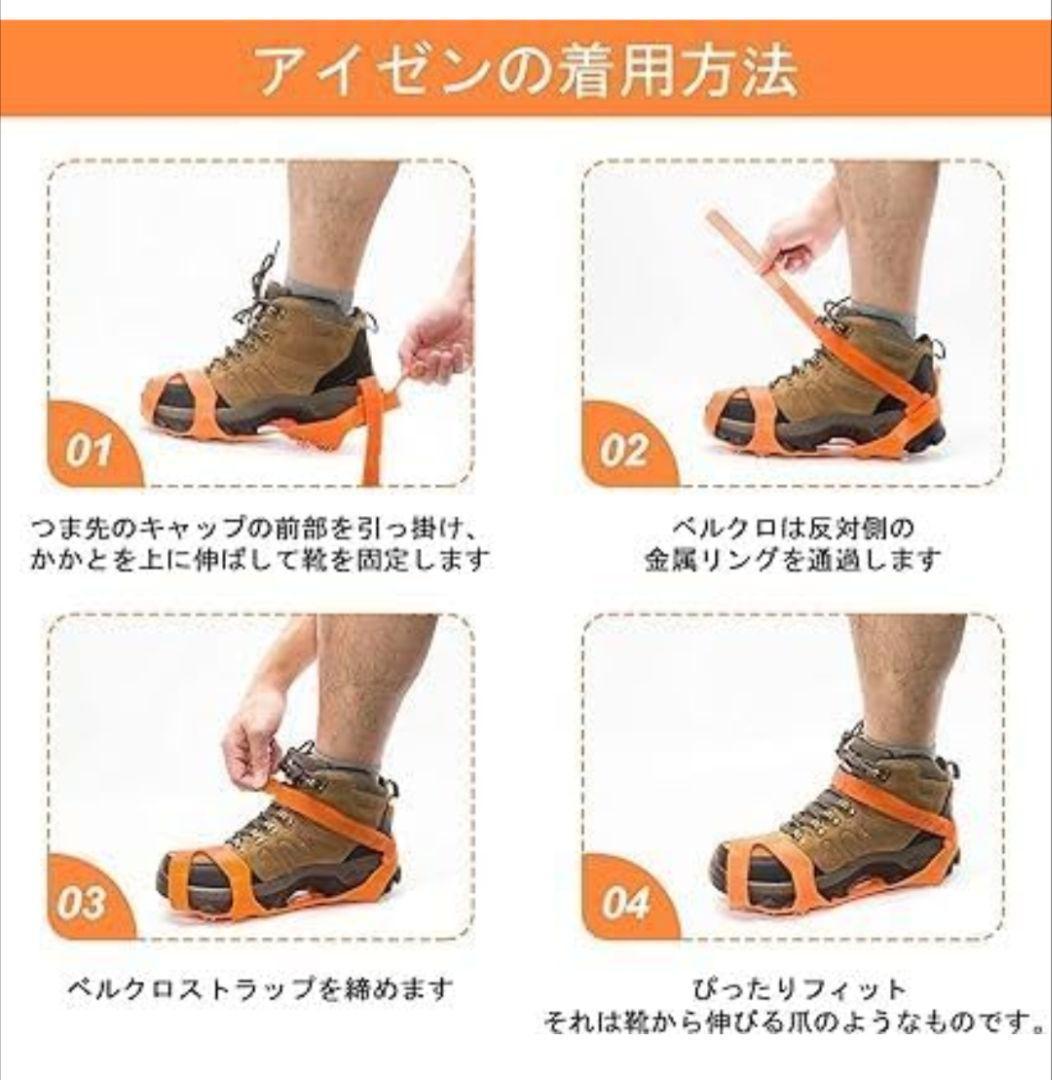 アイゼンの着用方法

01

つま先のキャップの前部を引っ掛け、かかとを上に伸ばして靴を固定します

02

ベルクロは反対側の金属リングを通過します

03

ベルクロストラップを締めます

04

ぴったりフィット
それは靴から伸びる爪のようなものです。