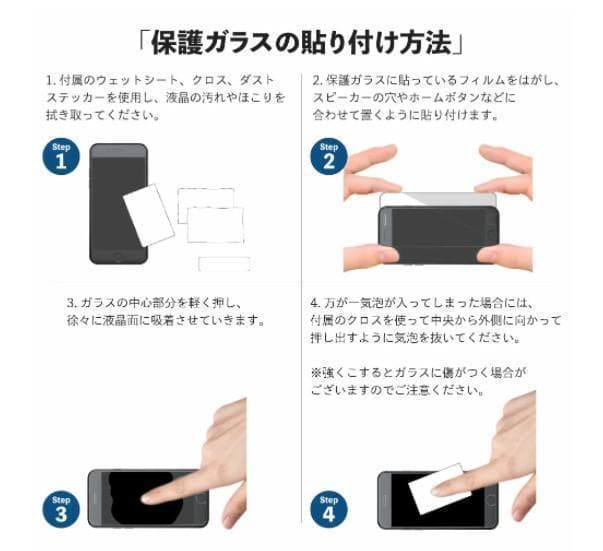 「保護ガラスの貼り付け方法」

1. 付属のウェットシート、クロス、ダストステッカーを使用し、液晶の汚れやほこりを拭き取ってください。

Step 1

2. 保護ガラスに貼っているフィルムをはがし、スピーカーの穴やホームボタンなどに合わせて置くように貼り付けます。

Step 2

3. ガラスの中心部分を軽く押し、徐々に液晶面に吸着させていきます。

Step 3

4. 万が一気泡が入ってしまった場合には、付属のクロスを使って中央から外側に向かって押し出すように気泡を抜いてください。

※強くこするとガラスに傷がつく場合がございますのでご注意ください。

Step 4