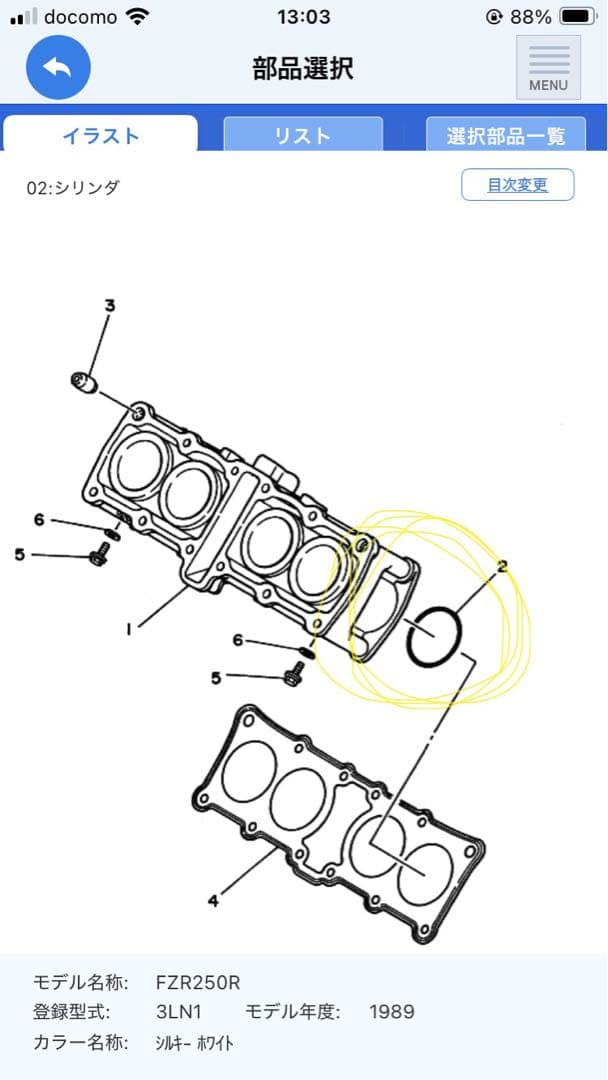 docomo 13:03 88%

部品選択

MENU

イラスト リスト 選択部品一覧

02:シリンダ

目次変更

3

6

5

1

6

5

2

4

モデル名称: FZR250R
登録型式: 3LN1 モデル年度: 1989
カラー名称: ｼﾙｷｰ ﾎﾜｲﾄ