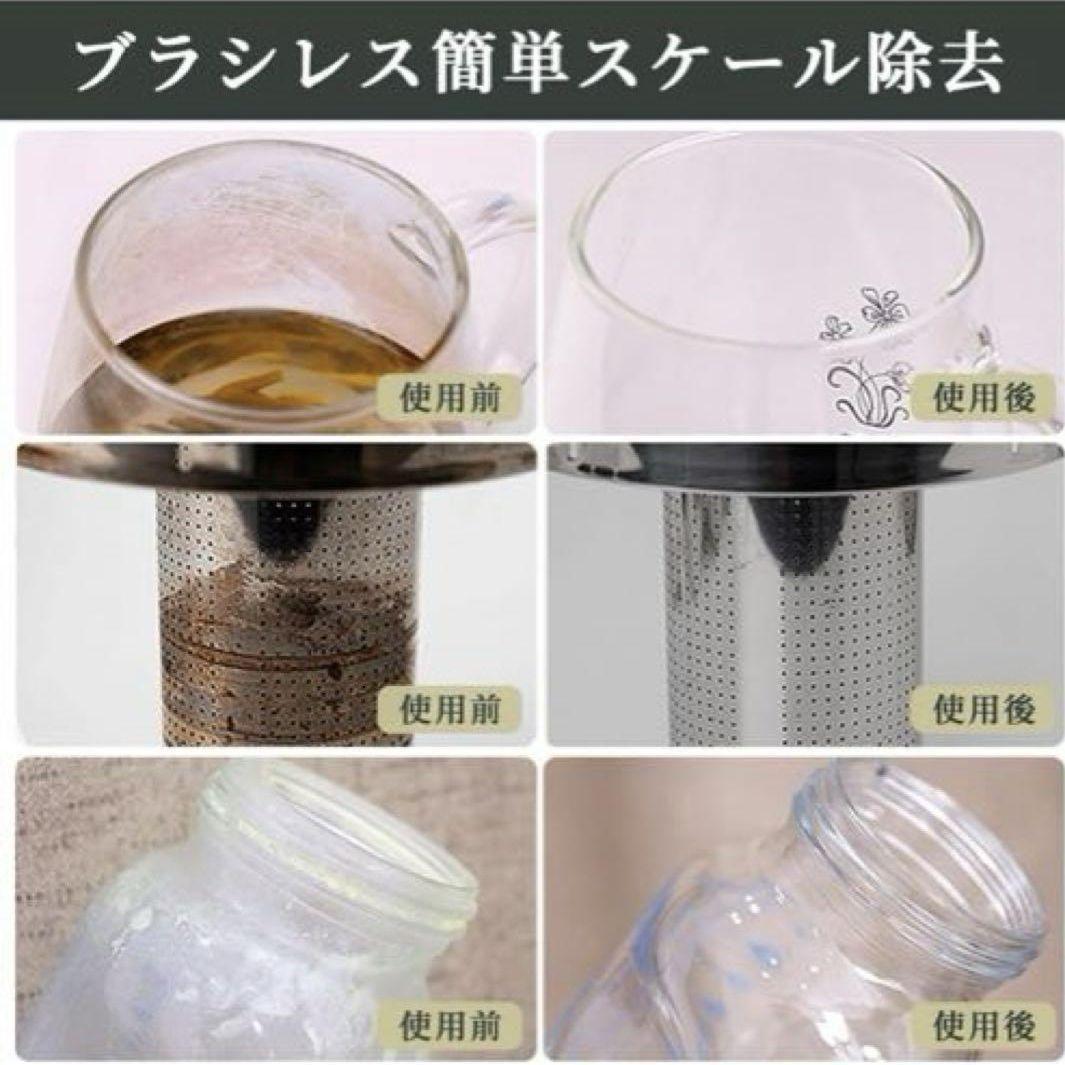 ブラシレス簡単スケール除去

使用前

使用後

使用前

使用後

使用前

使用後