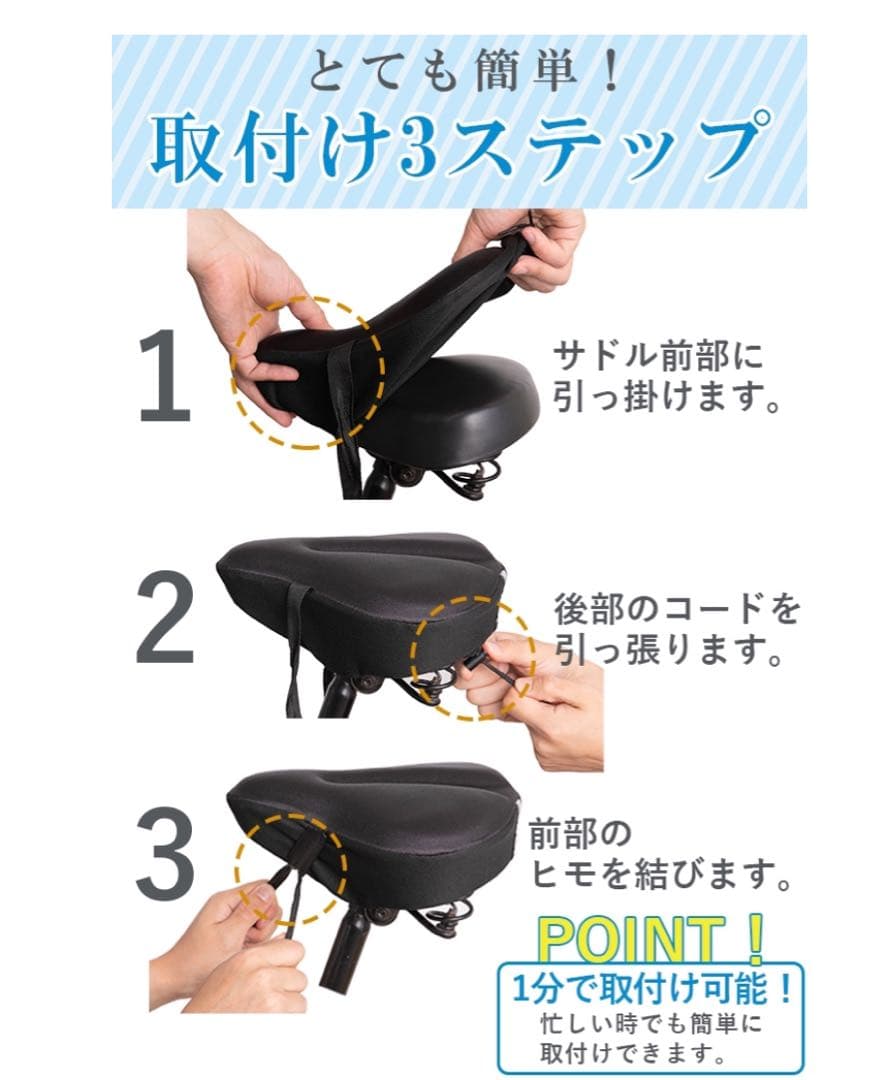 とても簡単！
取付け3ステップ

1
サドル前部に引っ掛けます。

2
後部のコードを引っ張ります。

3
前部のヒモを結びます。

POINT！
1分で取付け可能！
忙しい時でも簡単に取付けできます。