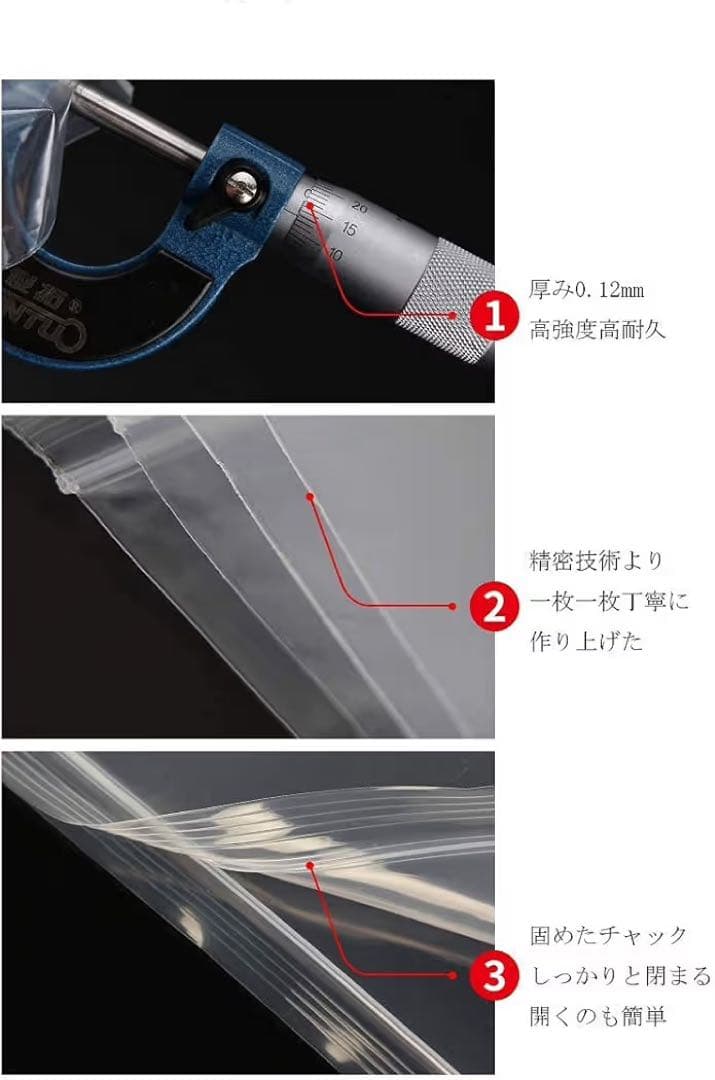 20
15
10

1
厚み0.12mm
高強度高耐久

2
精密技術より
一枚一枚丁寧に
作り上げた

3
固めたチャック
しっかりと閉まる
開くのも簡単