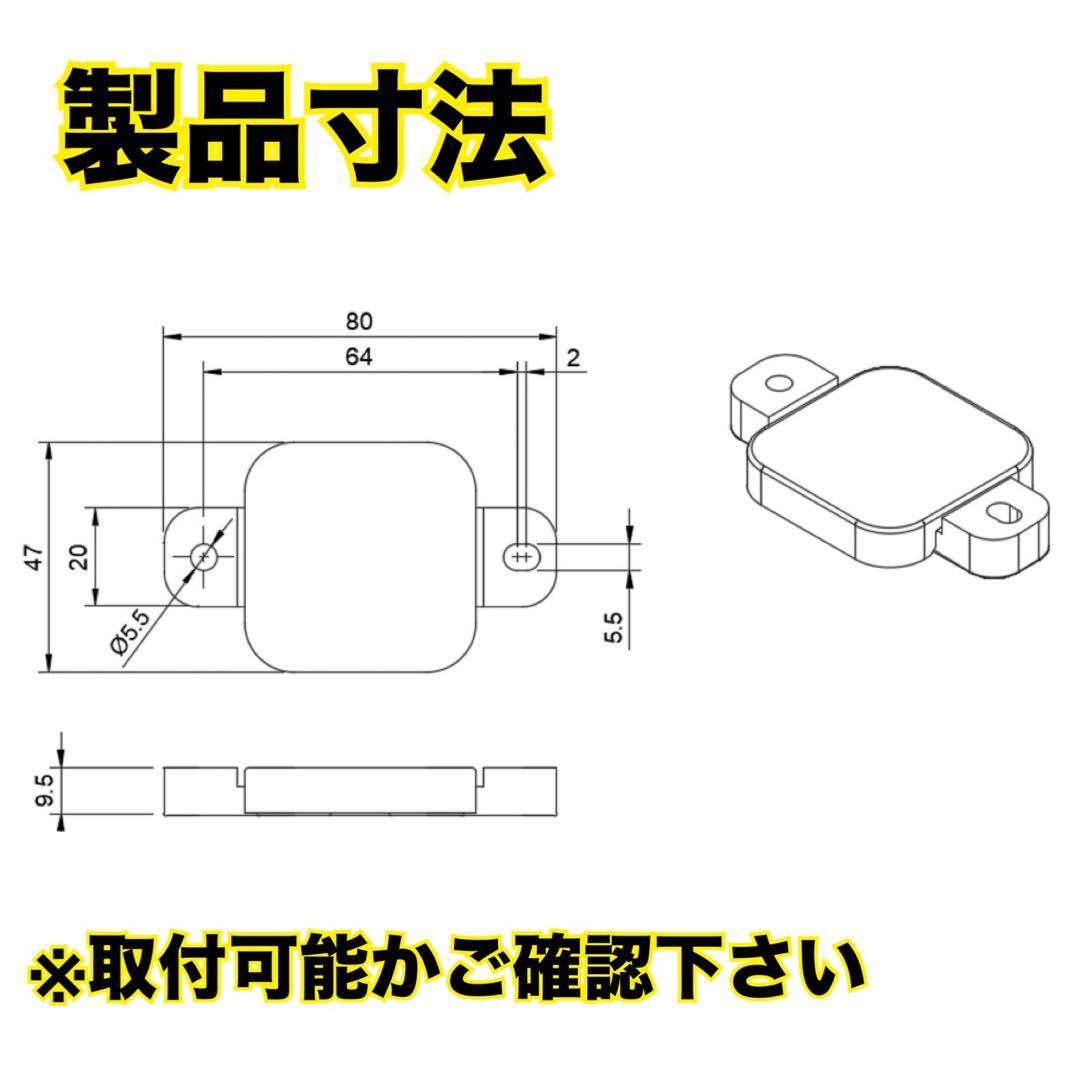 製品寸法

80
64
2
47
20
Ø5.5
5.5
9.5

※取付可能かご確認下さい