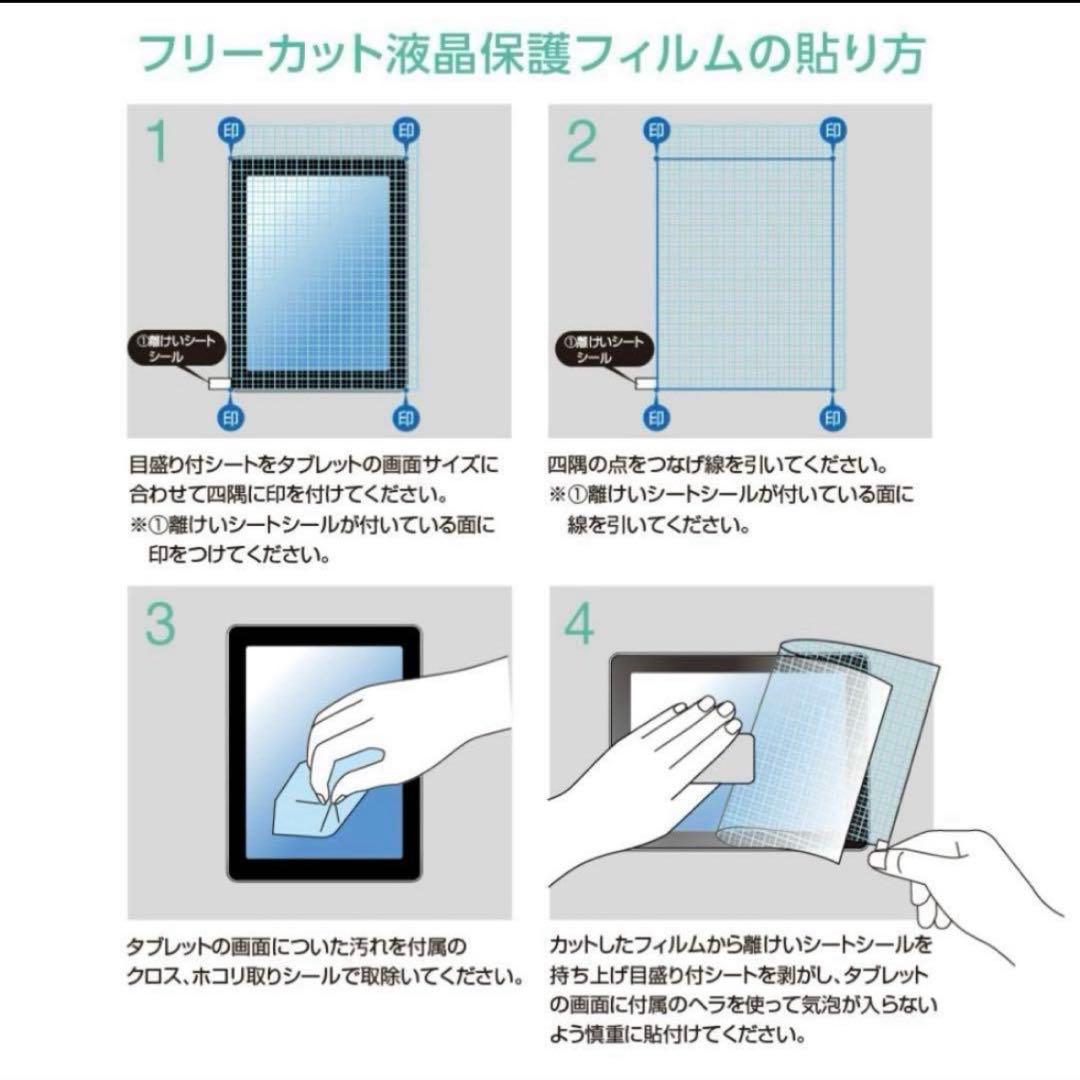 フリーカット液晶保護フィルムの貼り方

1

印 印

①離けいシートシール

印 印

目盛り付シートをタブレットの画面サイズに合わせて四隅に印を付けてください。
※①離けいシートシールが付いている面に印をつけてください。

2

印 印

①離けいシートシール

印 印

四隅の点をつなげ線を引いてください。
※①離けいシートシールが付いている面に線を引いてください。

3

タブレットの画面についた汚れを付属のクロス、ホコリ取りシールで取除いてください。

4

カットしたフィルムから離けいシートシールを持ち上げ目盛り付シートを剥がし、タブレットの画面に付属のヘラを使って気泡が入らないよう慎重に貼付けてください。