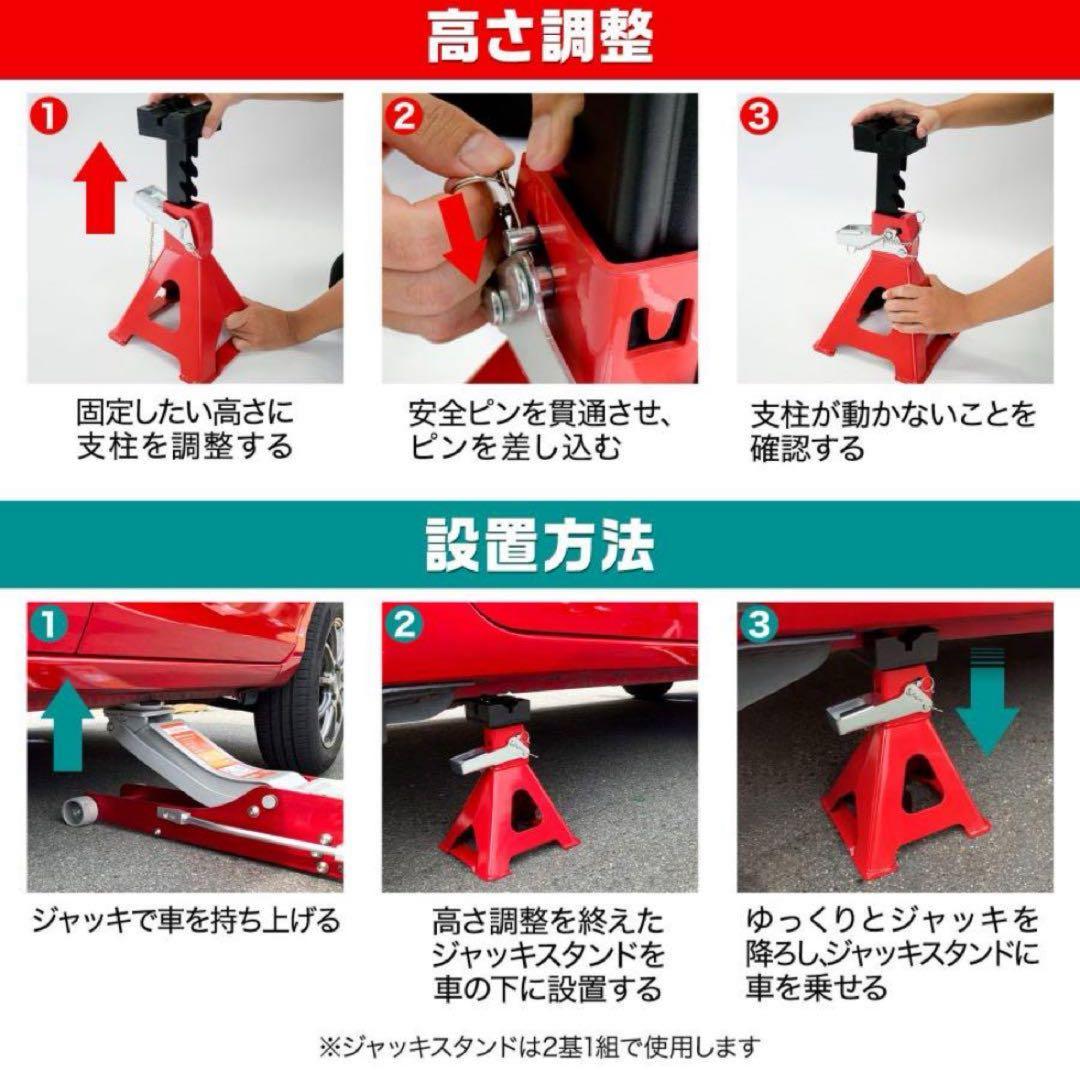 高さ調整

1
固定したい高さに支柱を調整する

2
安全ピンを貫通させ、ピンを差し込む

3
支柱が動かないことを確認する

設置方法

1
ジャッキで車を持ち上げる

2
高さ調整を終えたジャッキスタンドを車の下に設置する

3
ゆっくりとジャッキを降ろし、ジャッキスタンドに車を乗せる

※ジャッキスタンドは2基1組で使用します