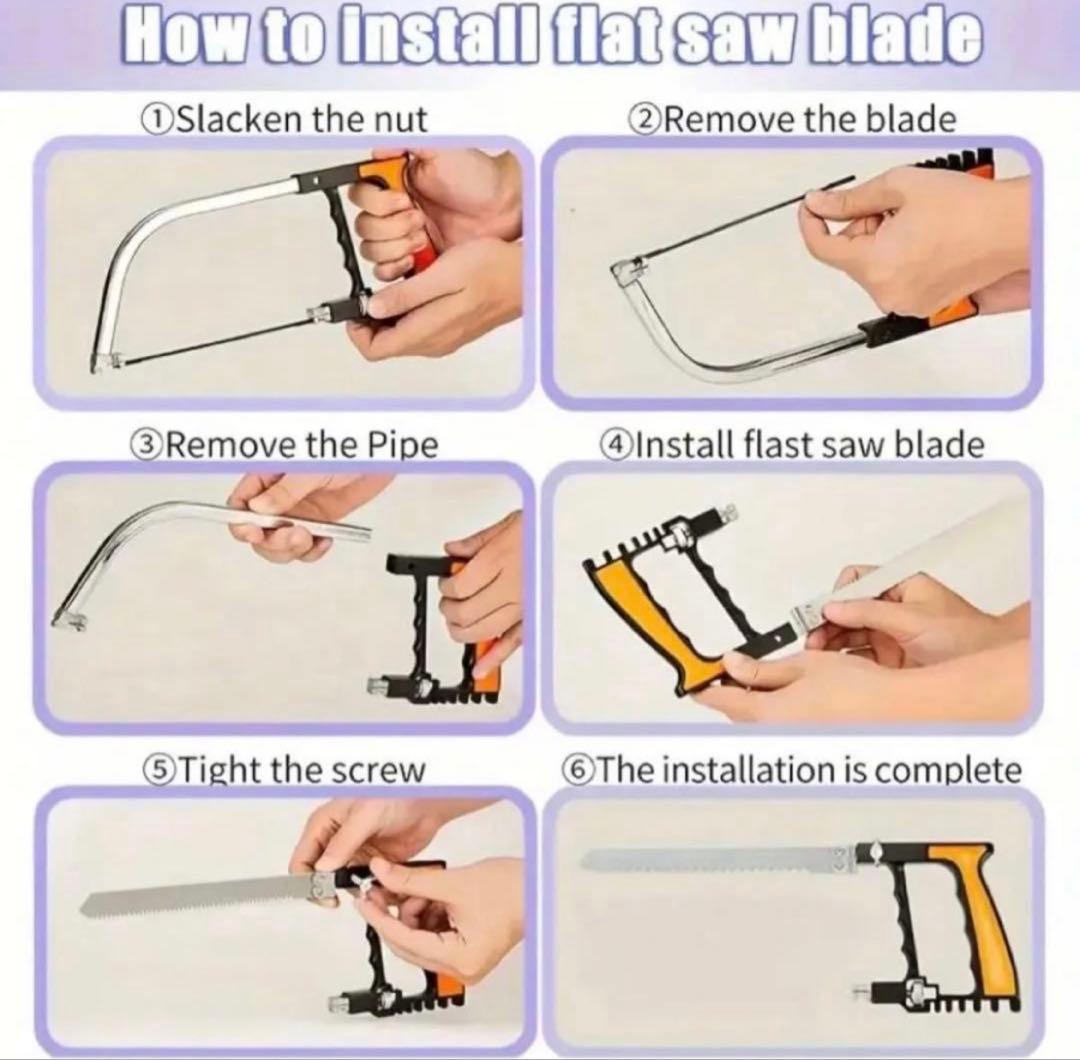 How to install flat saw blade

①Slacken the nut

②Remove the blade

③Remove the Pipe

④Install flast saw blade

⑤Tight the screw

⑥The installation is complete