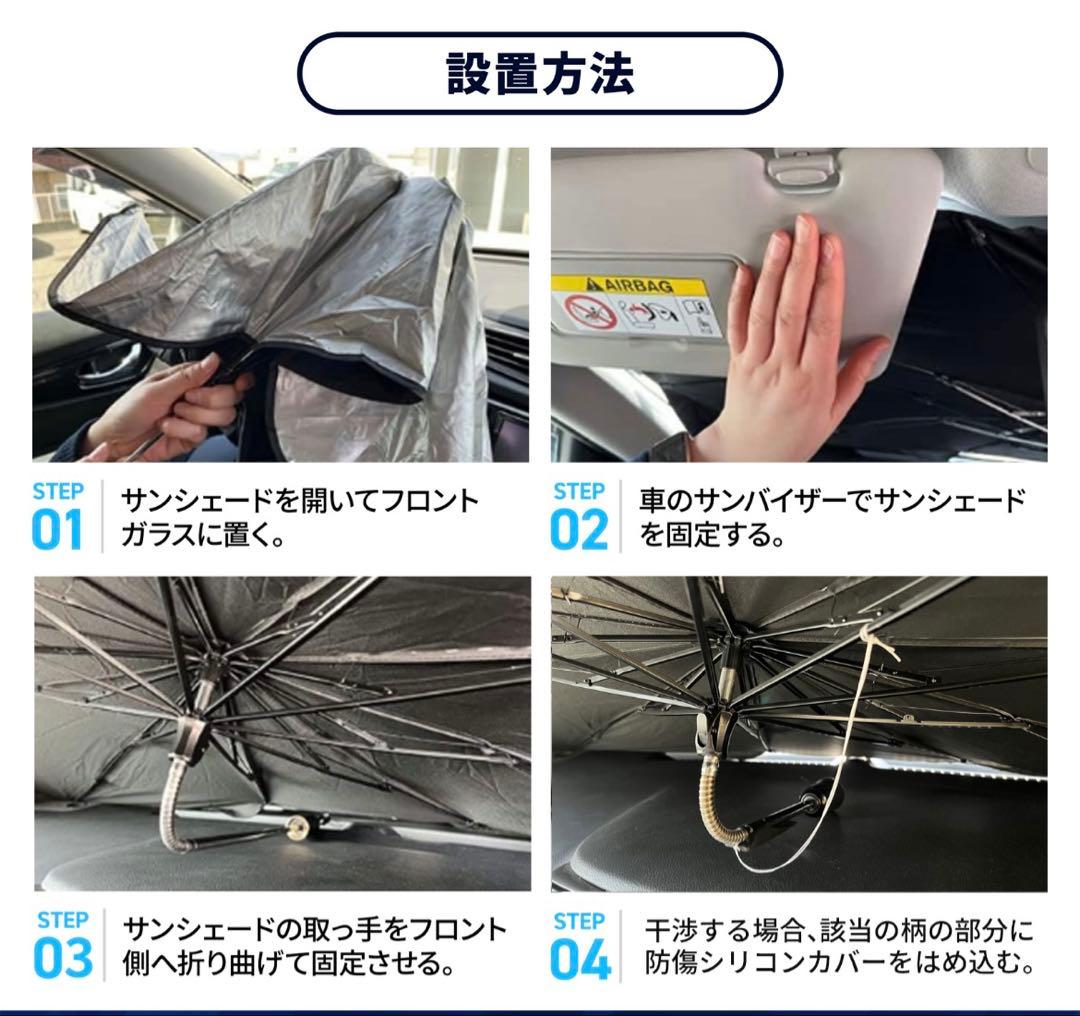 設置方法

AIRBAG

STEP 01
サンシェードを開いてフロントガラスに置く。

STEP 02
車のサンバイザーでサンシェードを固定する。

STEP 03
サンシェードの取っ手をフロント側へ折り曲げて固定させる。

STEP 04
干渉する場合､該当の柄の部分に防傷シリコンカバーをはめ込む。