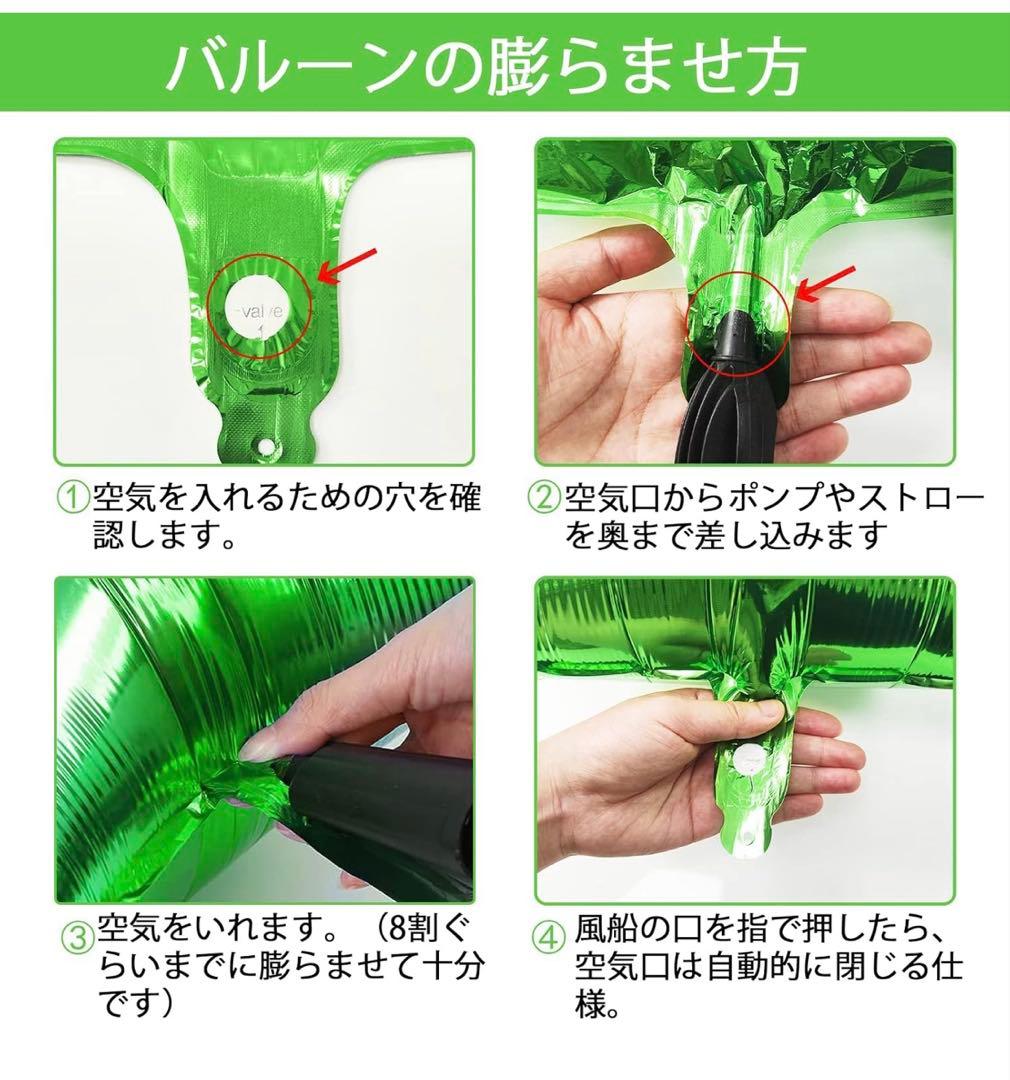 バルーンの膨らませ方

valve

①空気を入れるための穴を確認します。

②空気口からポンプやストローを奥まで差し込みます

③空気をいれます。（8割ぐらいまでに膨らませて十分です）

④風船の口を指で押したら、空気口は自動的に閉じる仕様。