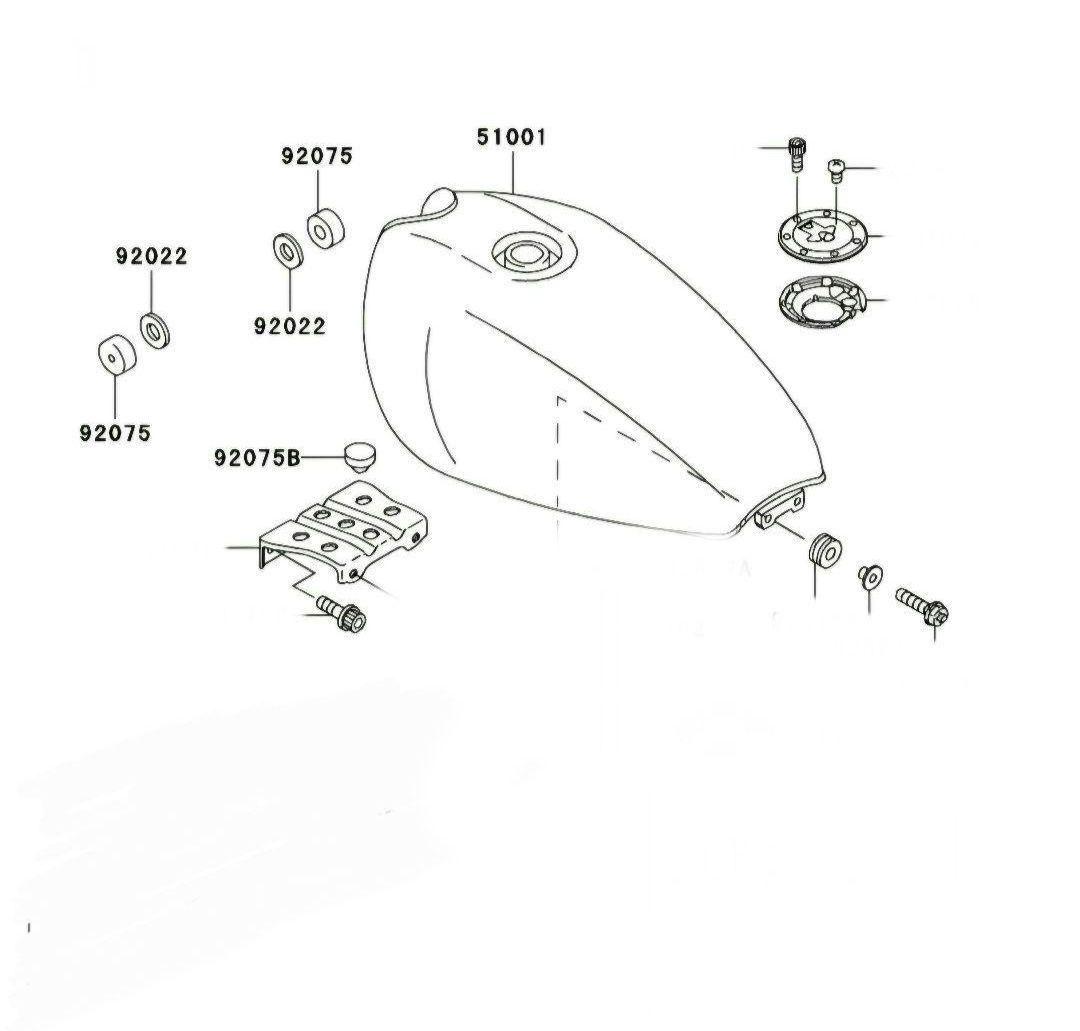 51001
92075
92022
92022
92075
92075B