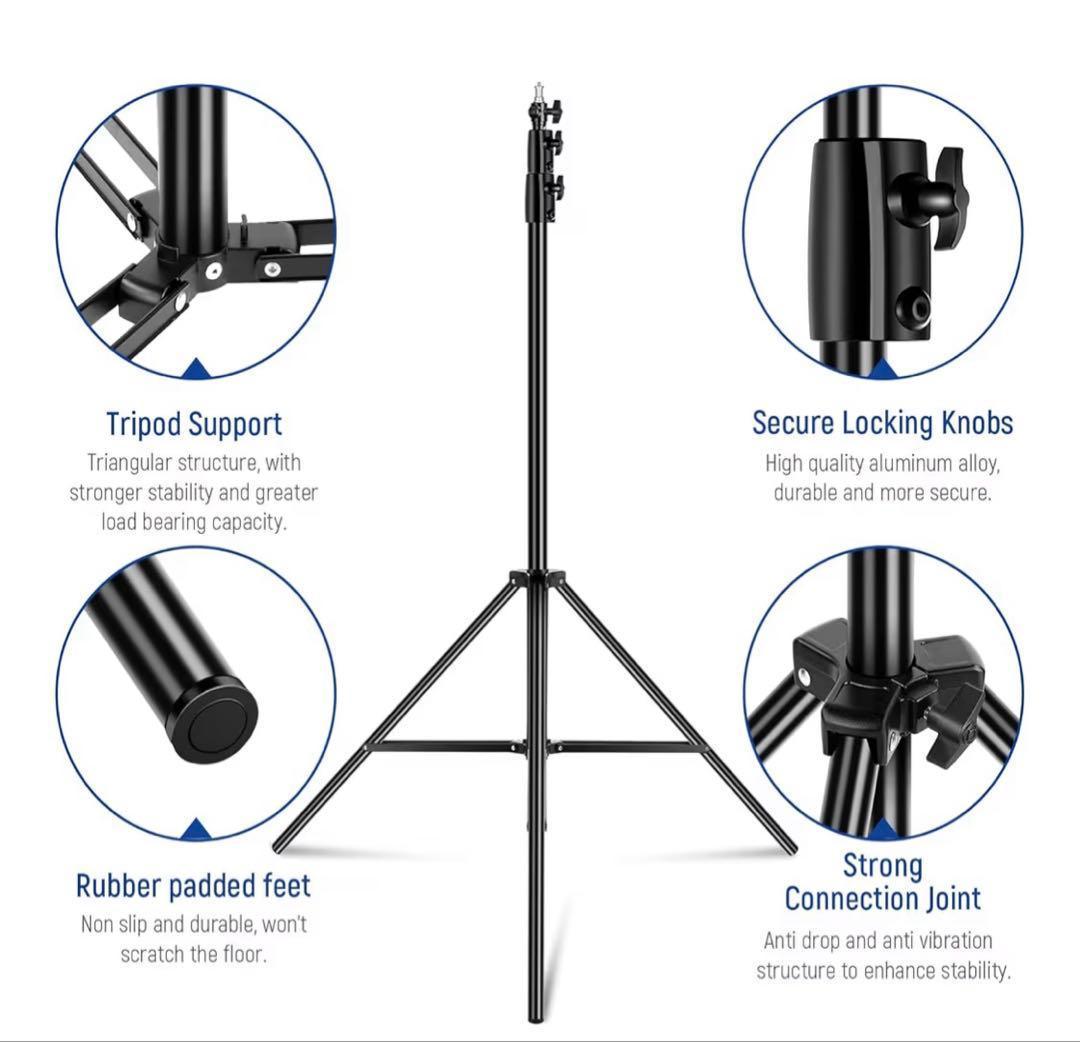 Tripod Support
Triangular structure, with stronger stability and greater load bearing capacity.

Rubber padded feet
Non slip and durable, won't scratch the floor.

Secure Locking Knobs
High quality aluminum alloy, durable and more secure.

Strong Connection Joint
Anti drop and anti vibration structure to enhance stability.