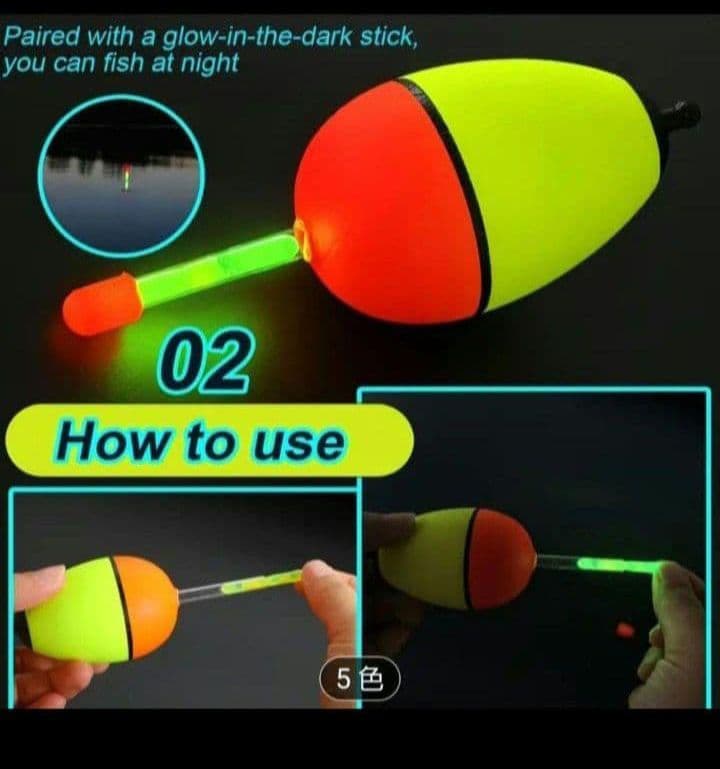 Paired with a glow-in-the-dark stick, you can fish at night

02

How to use

5 色