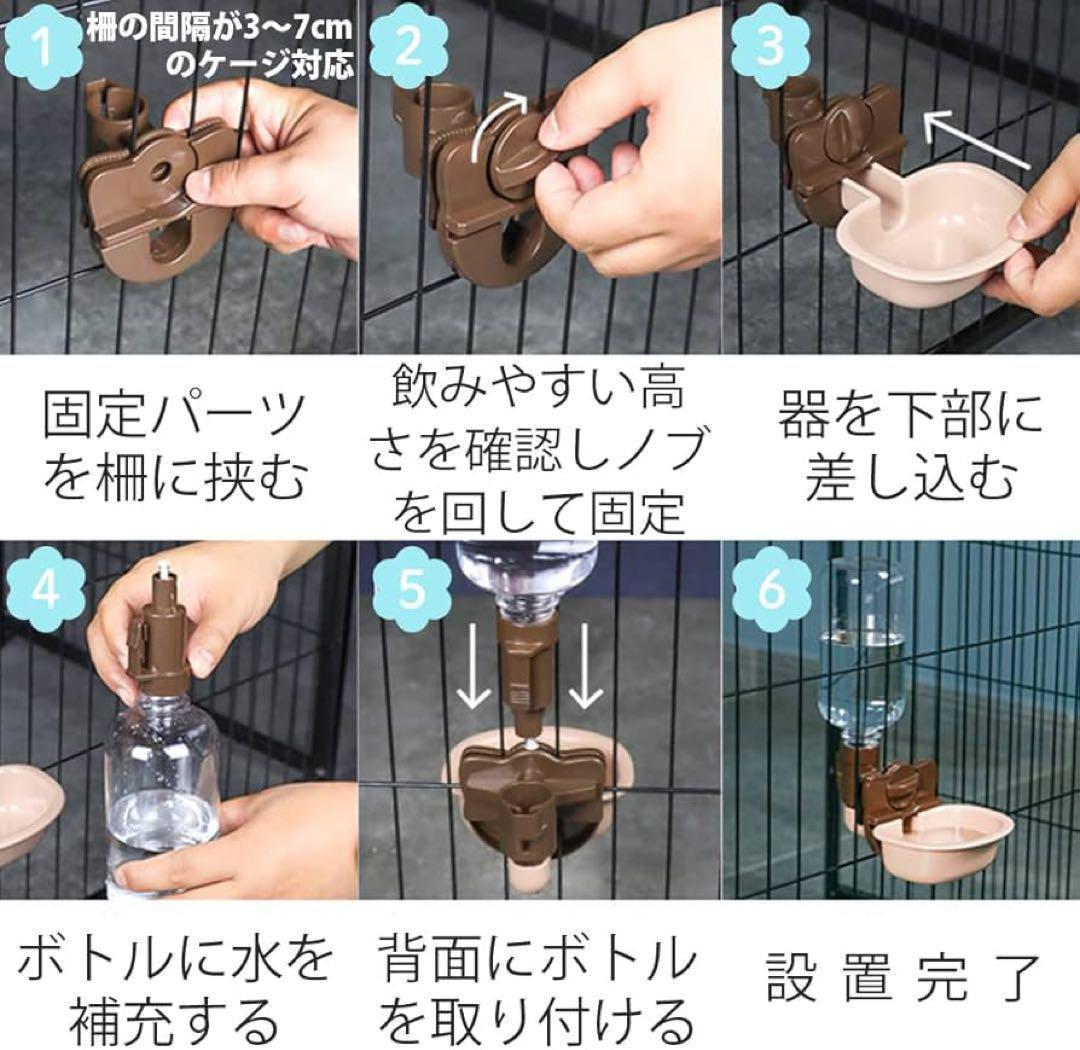 1
柵の間隔が3〜7cmのケージ対応

固定パーツを柵に挟む

2

飲みやすい高さを確認しノブを回して固定

3

器を下部に差し込む

4

ボトルに水を補充する

5

背面にボトルを取り付ける

6

設置完了