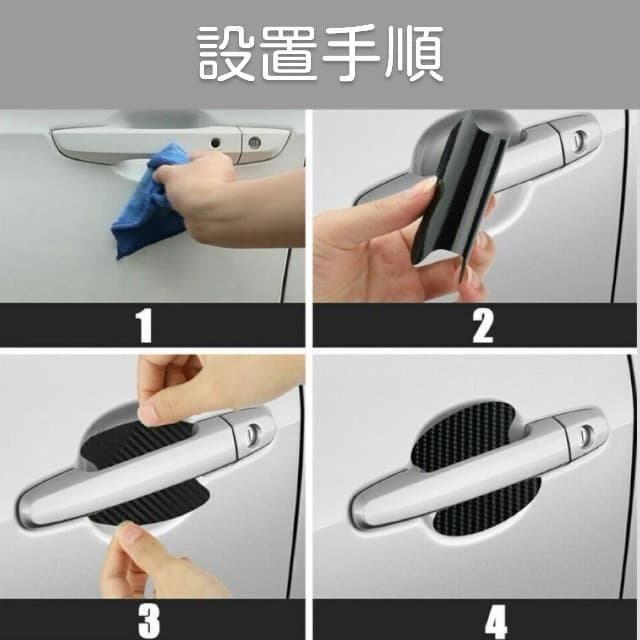 設置手順

1

2

3

4