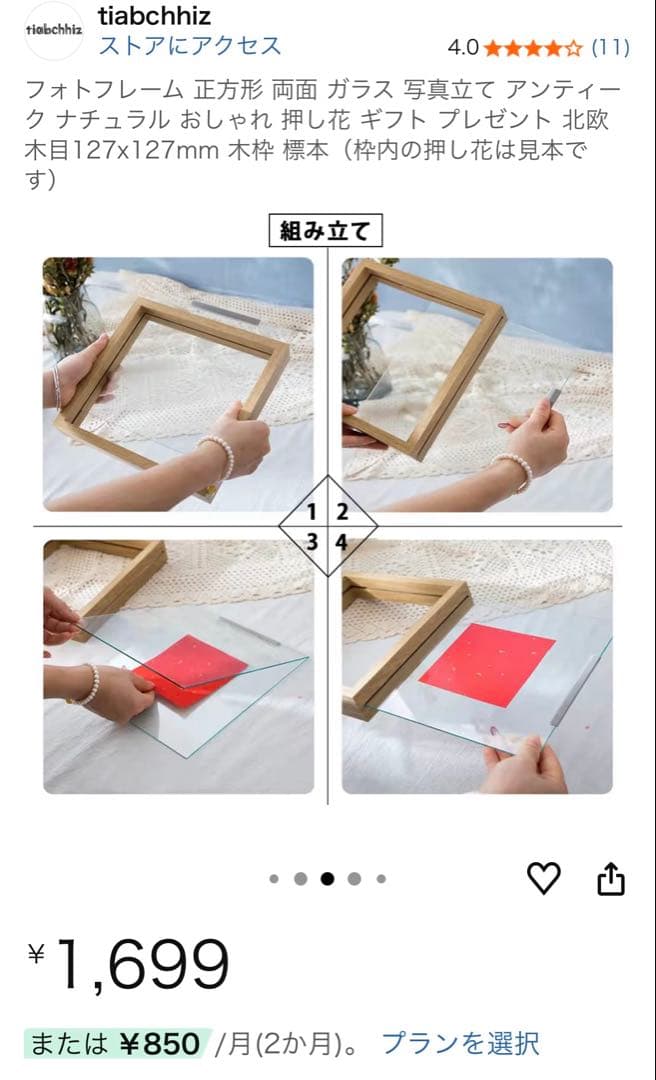 tiabchhiz
tiabchhiz
ストアにアクセス
4.0 (11)

フォトフレーム 正方形 両面 ガラス 写真立て アンティーク ナチュラル おしゃれ 押し花 ギフト プレゼント 北欧 木目127x127mm 木枠 標本（枠内の押し花は見本です）

組み立て

1 2
3 4

￥1,699

または ￥850 /月(2か月)。 プランを選択