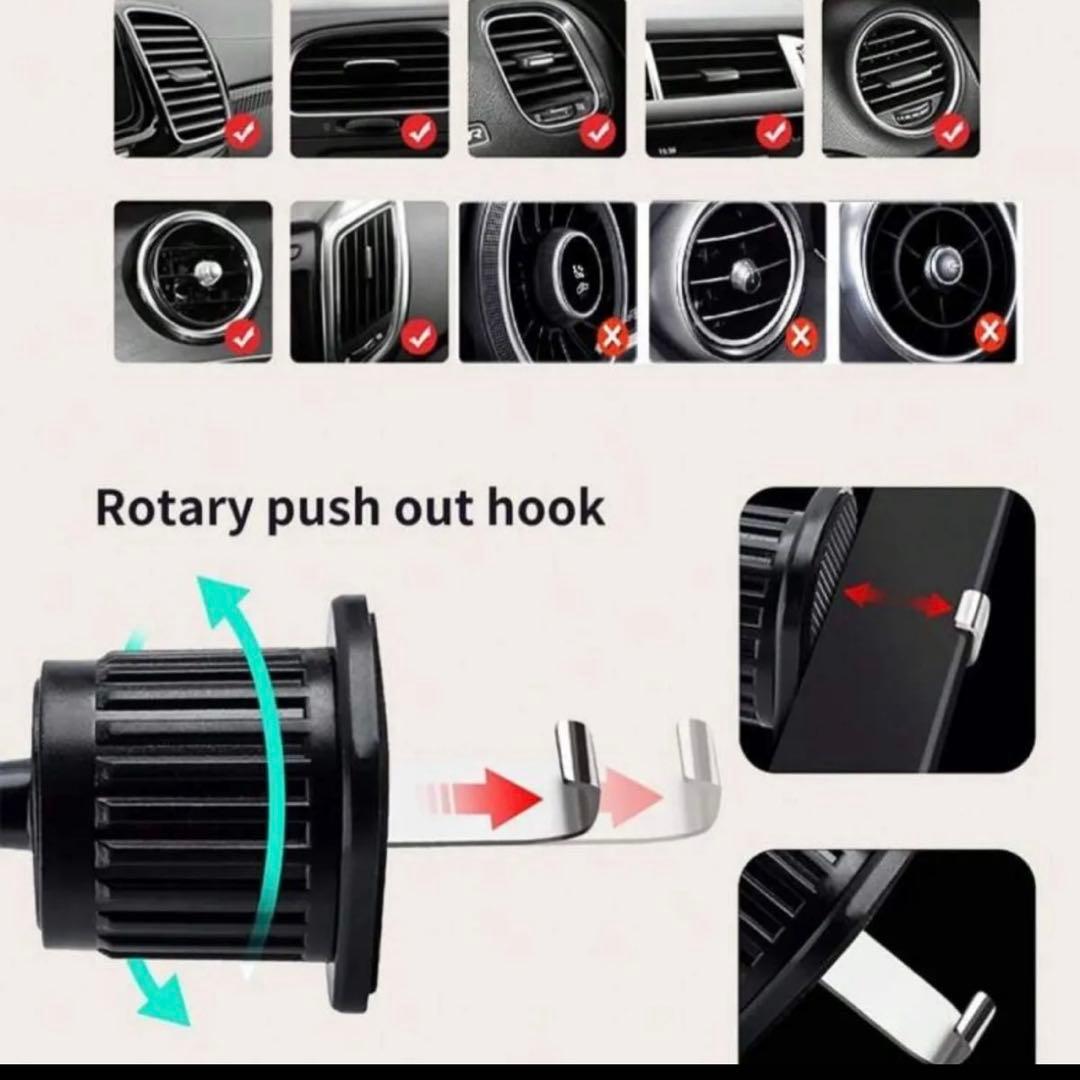 Rotary push out hook