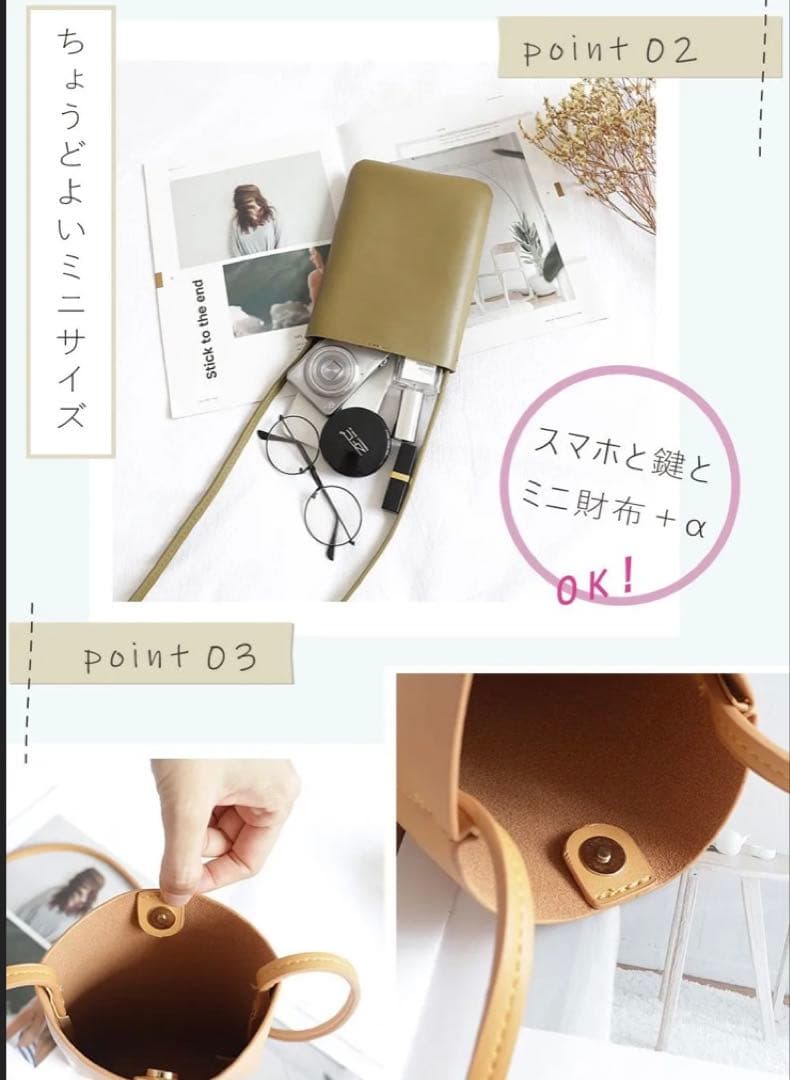 ちょうどよいミニサイズ

point 02

Stick to the end

スマホと鍵と
ミニ財布 + α
OK!

point 03