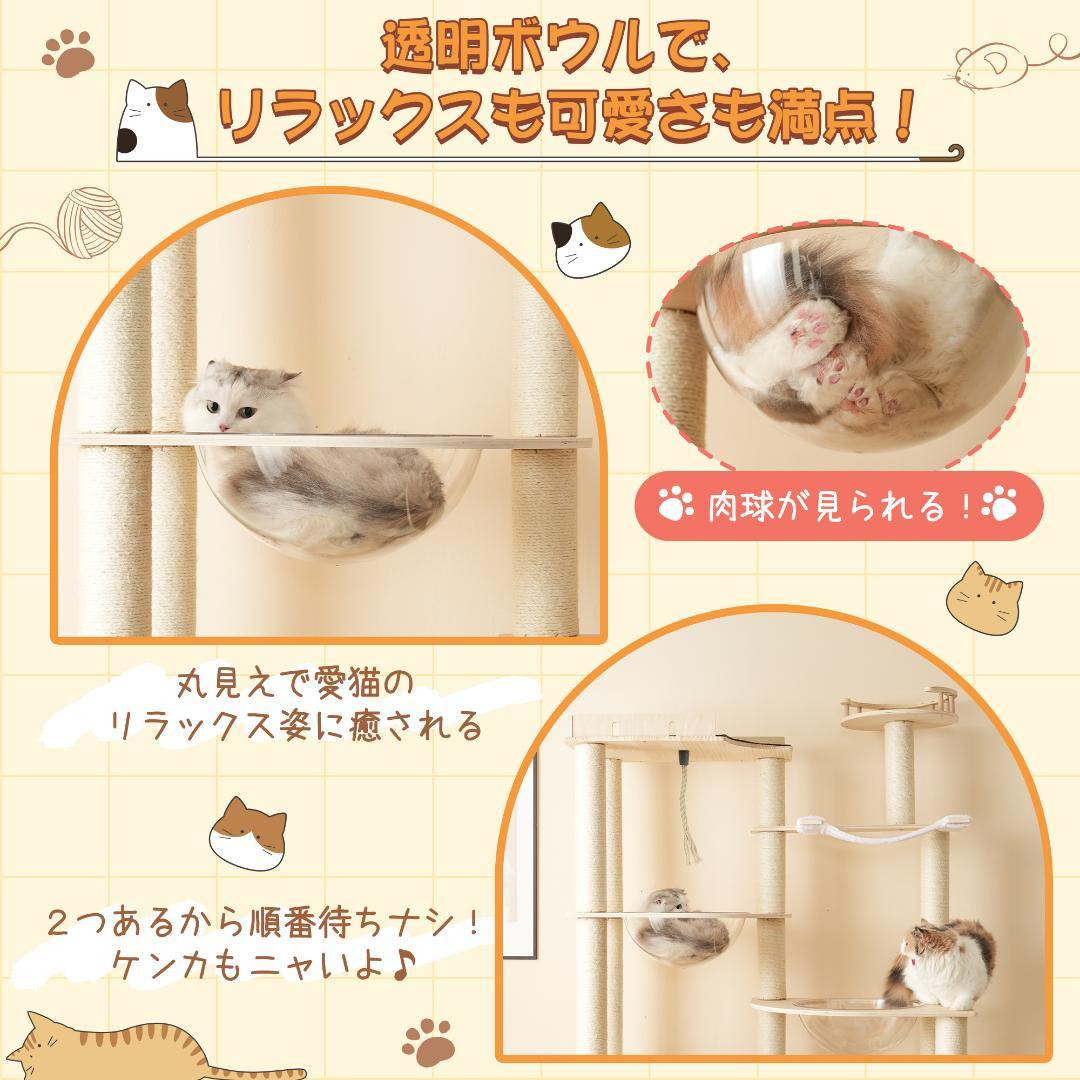 透明ボウルで、
リラックスも可愛さも満点！

肉球が見られる！

丸見えで愛猫の
リラックス姿に癒される

２つあるから順番待ちナシ！
ケンカもニャいよ♪