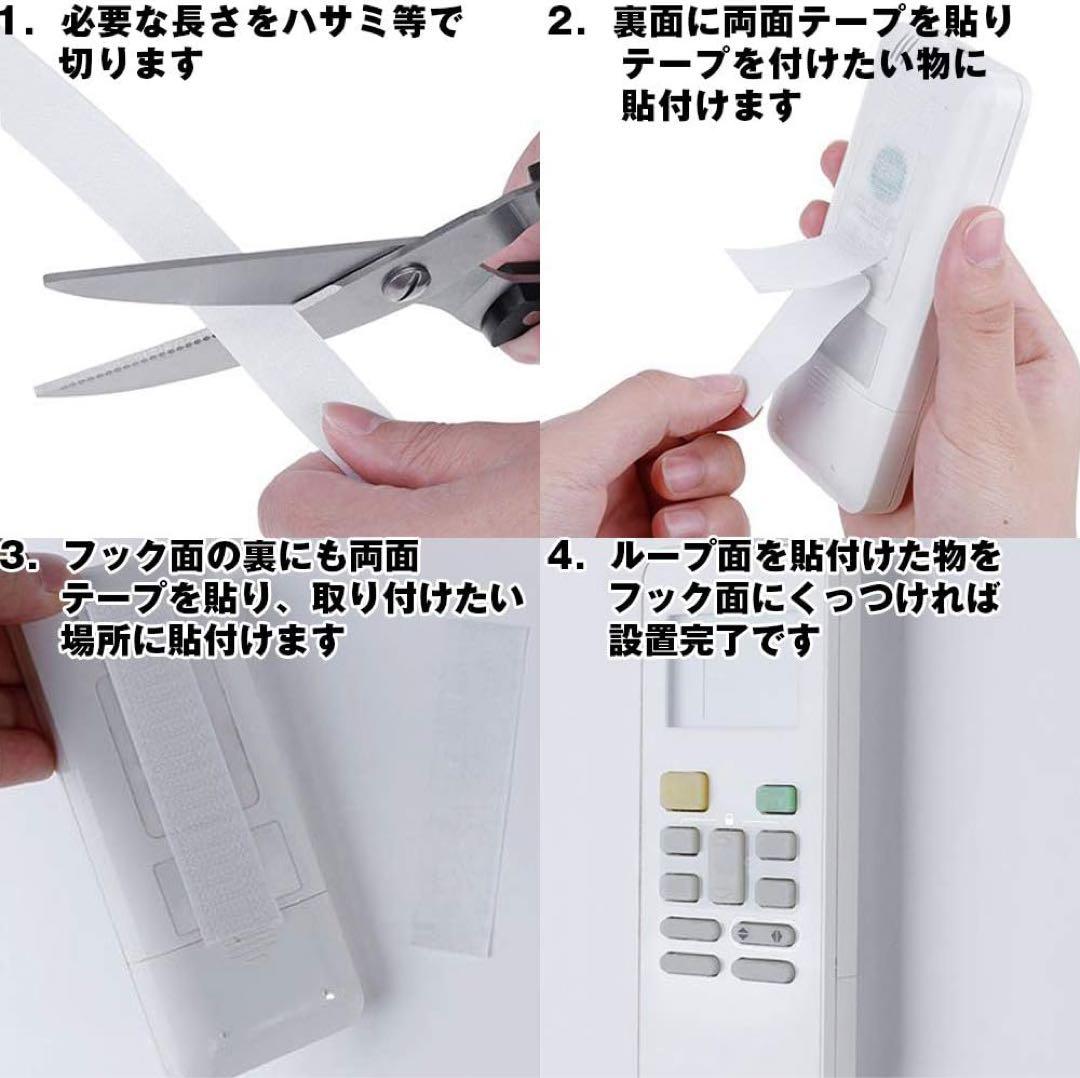 1．必要な長さをハサミ等で切ります

2．裏面に両面テープを貼りテープを付けたい物に貼付けます

3．フック面の裏にも両面テープを貼り、取り付けたい場所に貼付けます

4．ループ面を貼付けた物をフック面にくっつければ設置完了です