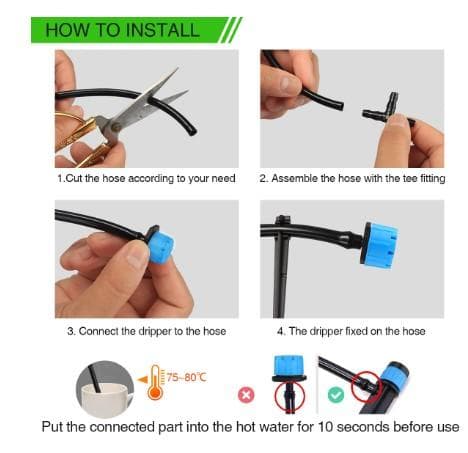 HOW TO INSTALL

1.Cut the hose according to your need

2. Assemble the hose with the tee fitting

3. Connect the dripper to the hose

4. The dripper fixed on the hose

75~80℃

Put the connected part into the hot water for 10 seconds before use