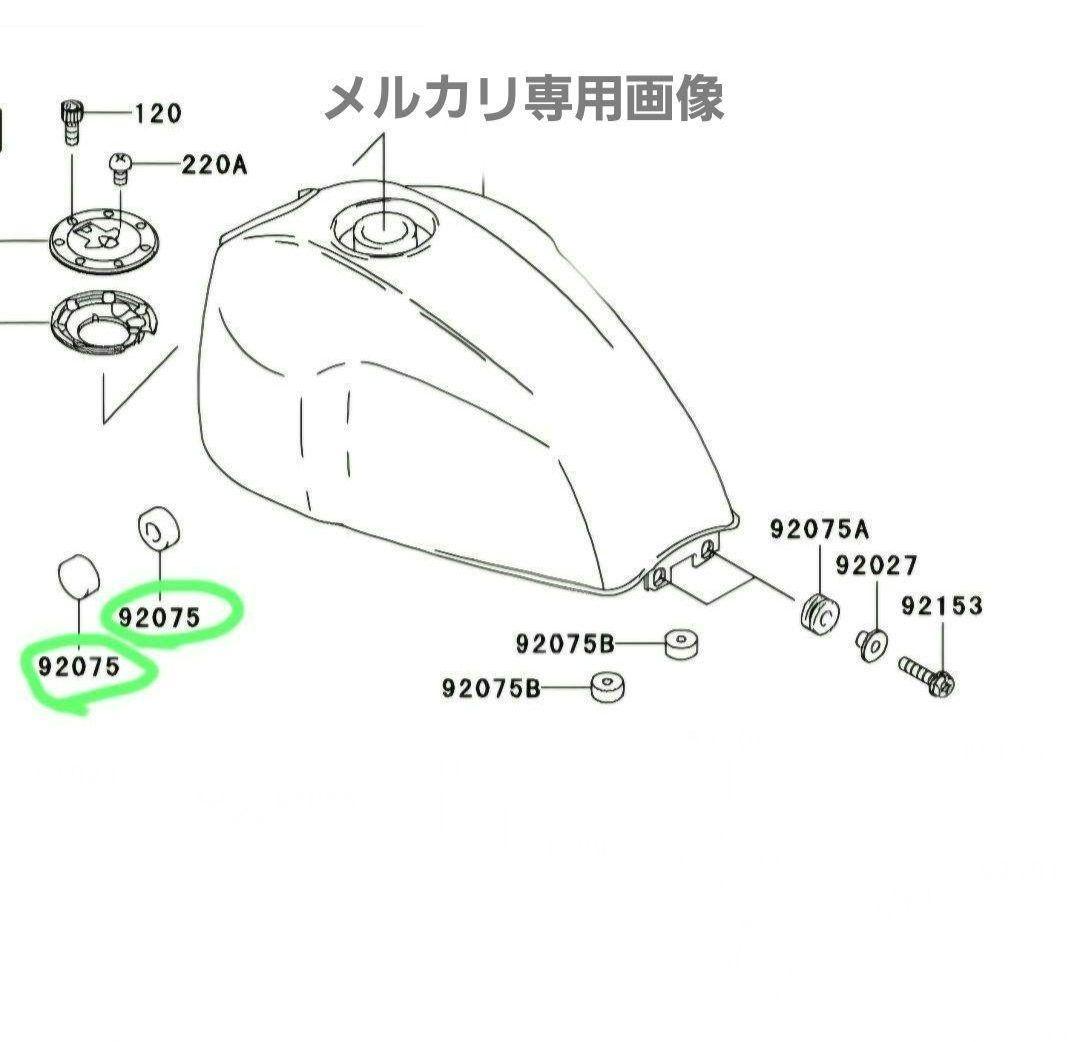 メルカリ専用画像

120

220A

92075

92075

92075A

92027

92153

92075B

92075B