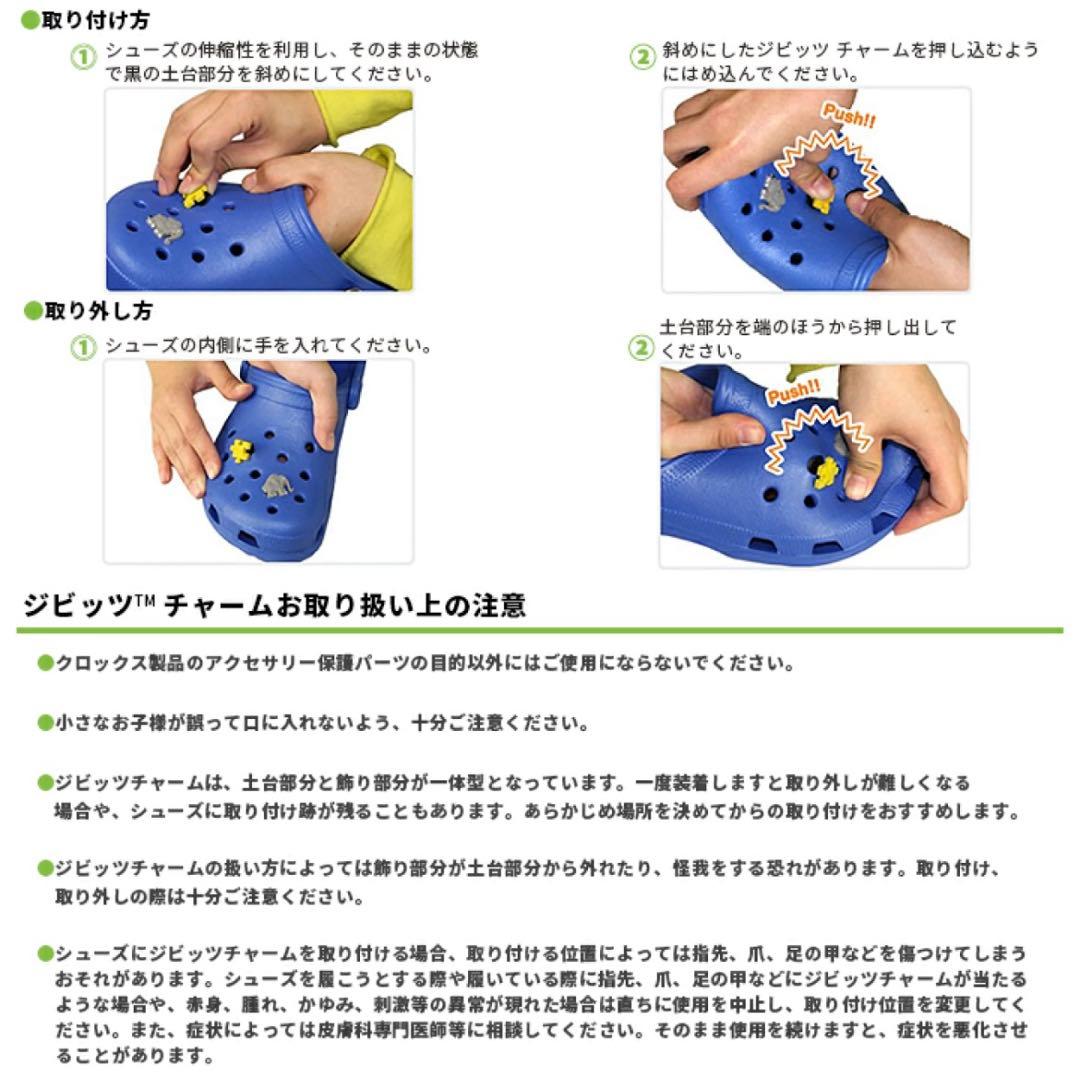 ●取り付け方

① シューズの伸縮性を利用し、そのままの状態で黒の土台部分を斜めにしてください。

② 斜めにしたジビッツ チャームを押し込むようにはめ込んでください。

Push!!

●取り外し方

① シューズの内側に手を入れてください。

② 土台部分を端のほうから押し出してください。

Push!!

ジビッツ™ チャームお取り扱い上の注意

●クロックス製品のアクセサリー保護パーツの目的以外にはご使用にならないでください。

●小さなお子様が誤って口に入れないよう、十分ご注意ください。

●ジビッツチャームは、土台部分と飾り部分が一体型となっています。一度装着しますと取り外しが難しくなる場合や、シューズに取り付け跡が残ることもあります。あらかじめ場所を決めてからの取り付けをおすすめします。

●ジビッツチャームの扱い方によっては飾り部分が土台部分から外れたり、怪我をする恐れがあります。取り付け、取り外しの際は十分ご注意ください。

●シューズにジビッツチャームを取り付ける場合、取り付ける位置によっては指先、爪、足の甲などを傷つけてしまうおそれがあります。シューズを履こうとする際や履いている際に指先、爪、足の甲などにジビッツチャームが当たるような場合や、赤身、腫れ、かゆみ、刺激等の異常が現れた場合は直ちに使用を中止し、取り付け位置を変更してください。また、症状によっては皮膚科専門医師等に相談してください。そのまま使用を続けますと、症状を悪化させることがあります。