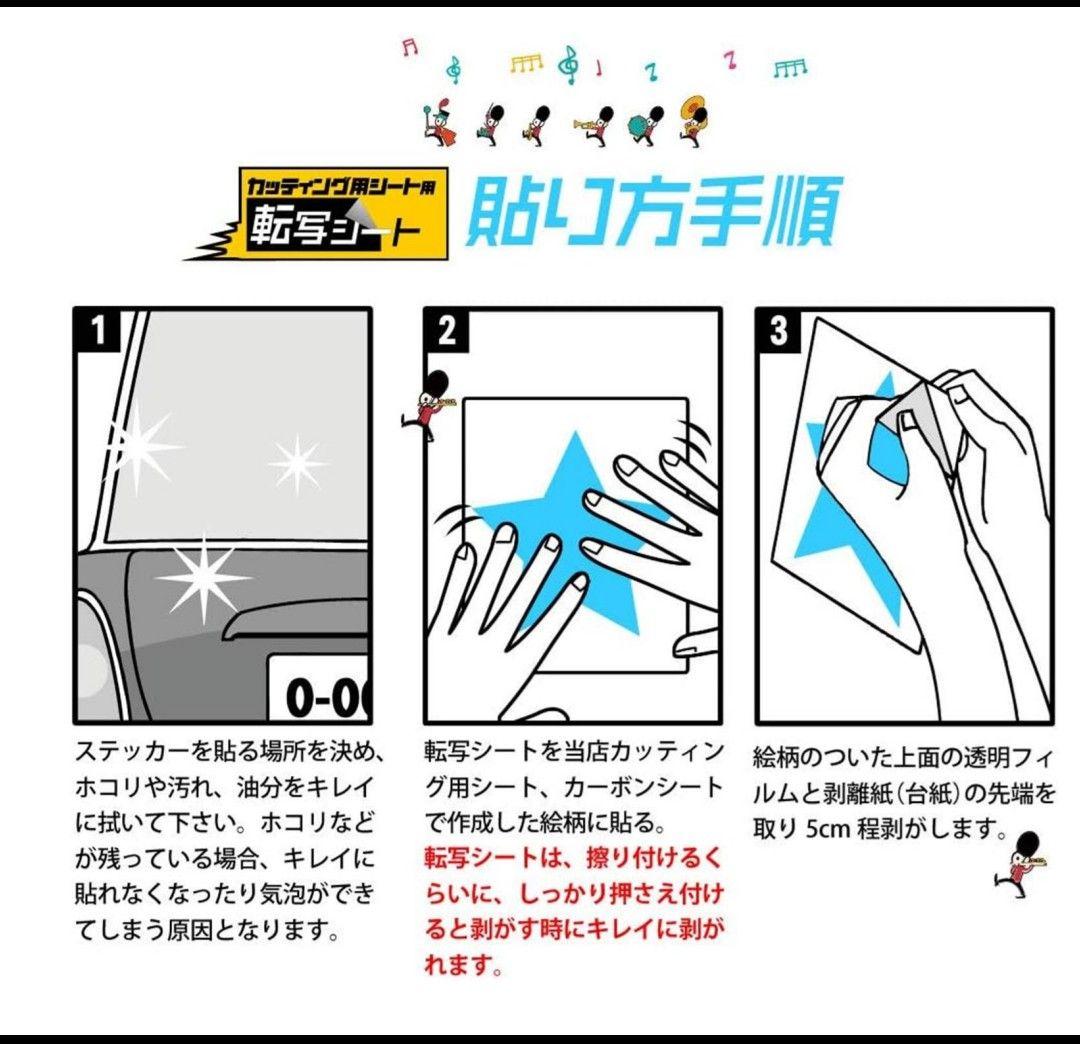 カッティング用シート用
転写シート

貼り方手順

1

0-0

ステッカーを貼る場所を決め、ホコリや汚れ、油分をキレイに拭いて下さい。ホコリなどが残っている場合、キレイに貼れなくなったり気泡ができてしまう原因となります。

2

転写シートを当店カッティング用シート、カーボンシートで作成した絵柄に貼る。
転写シートは、擦り付けるくらいに、しっかり押さえ付けると剥がす時にキレイに剥がれます。

3

絵柄のついた上面の透明フィルムと剥離紙(台紙)の先端を取り 5cm 程剥がします。