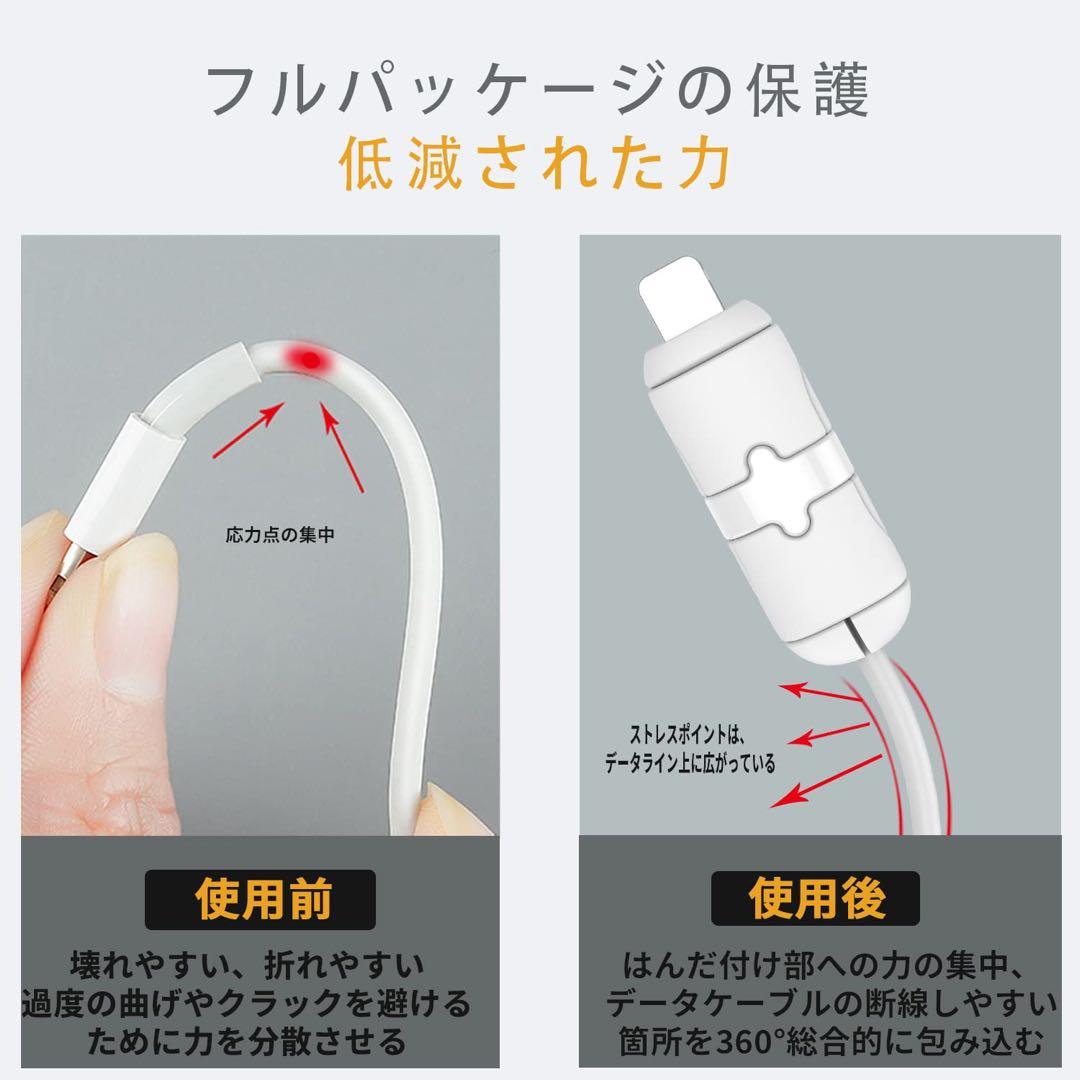 フルパッケージの保護
低減された力

応力点の集中

使用前

壊れやすい、折れやすい
過度の曲げやクラックを避ける
ために力を分散させる

ストレスポイントは、
データライン上に広がっている

使用後

はんだ付け部への力の集中、
データケーブルの断線しやすい
箇所を360°総合的に包み込む