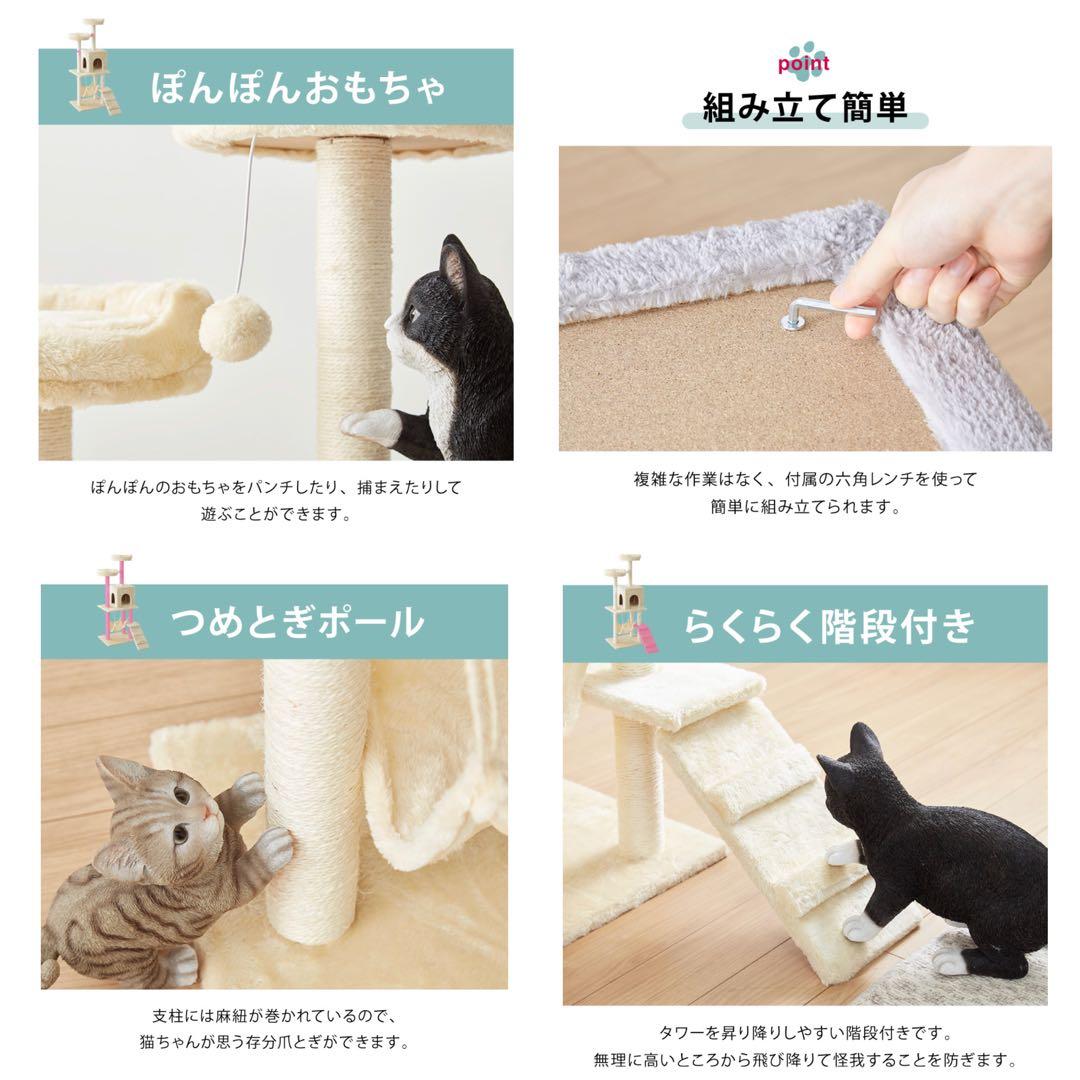 ぽんぽんおもちゃ

ぽんぽんのおもちゃをパンチしたり、捕まえたりして遊ぶことができます。

point

組み立て簡単

複雑な作業はなく、付属の六角レンチを使って簡単に組み立てられます。

つめとぎポール

支柱には麻紐が巻かれているので、猫ちゃんが思う存分爪とぎができます。

らくらく階段付き

タワーを昇り降りしやすい階段付きです。無理に高いところから飛び降りて怪我することを防ぎます。