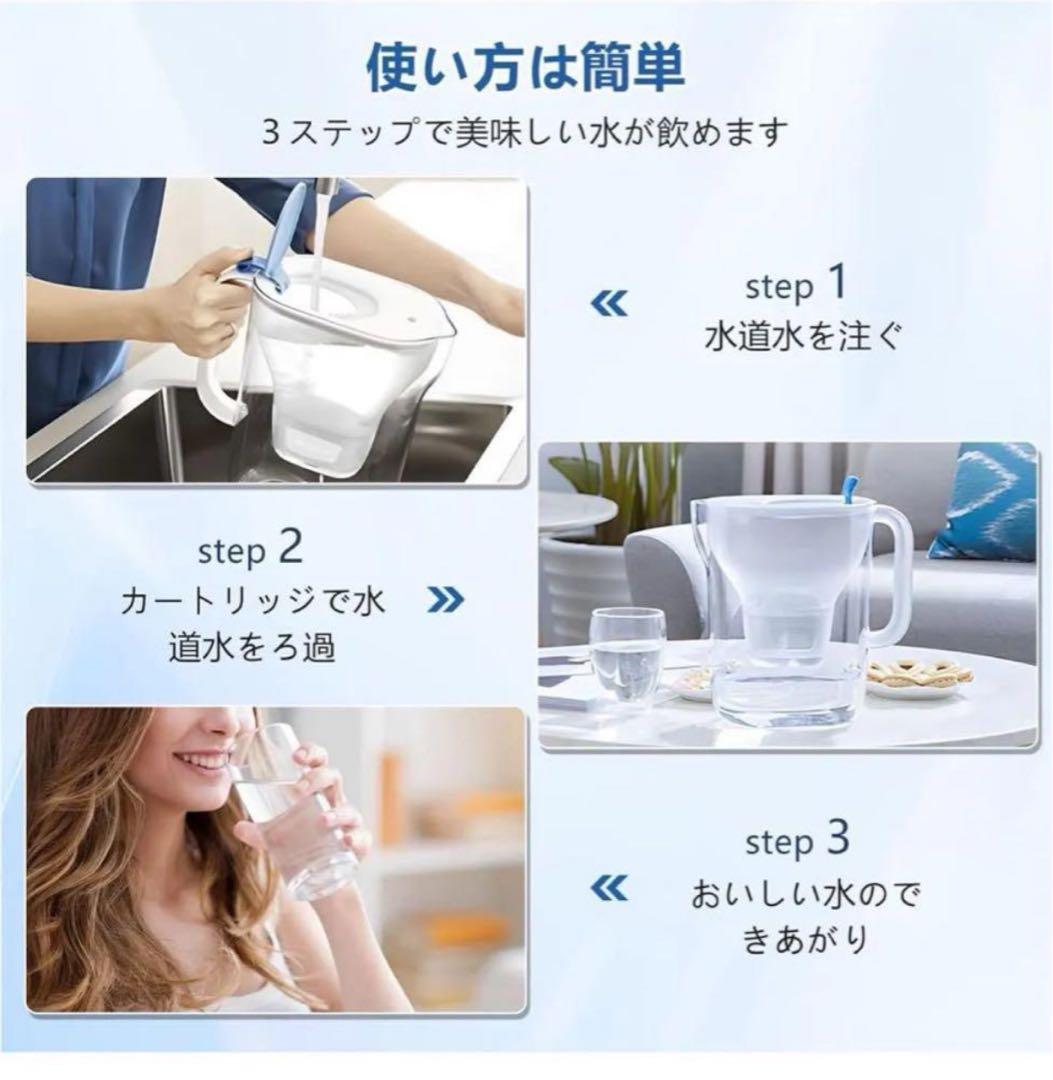 使い方は簡単

３ステップで美味しい水が飲めます

«

step 1
水道水を注ぐ

step 2
カートリッジで水道水をろ過

»

«

step 3
おいしい水のできあがり