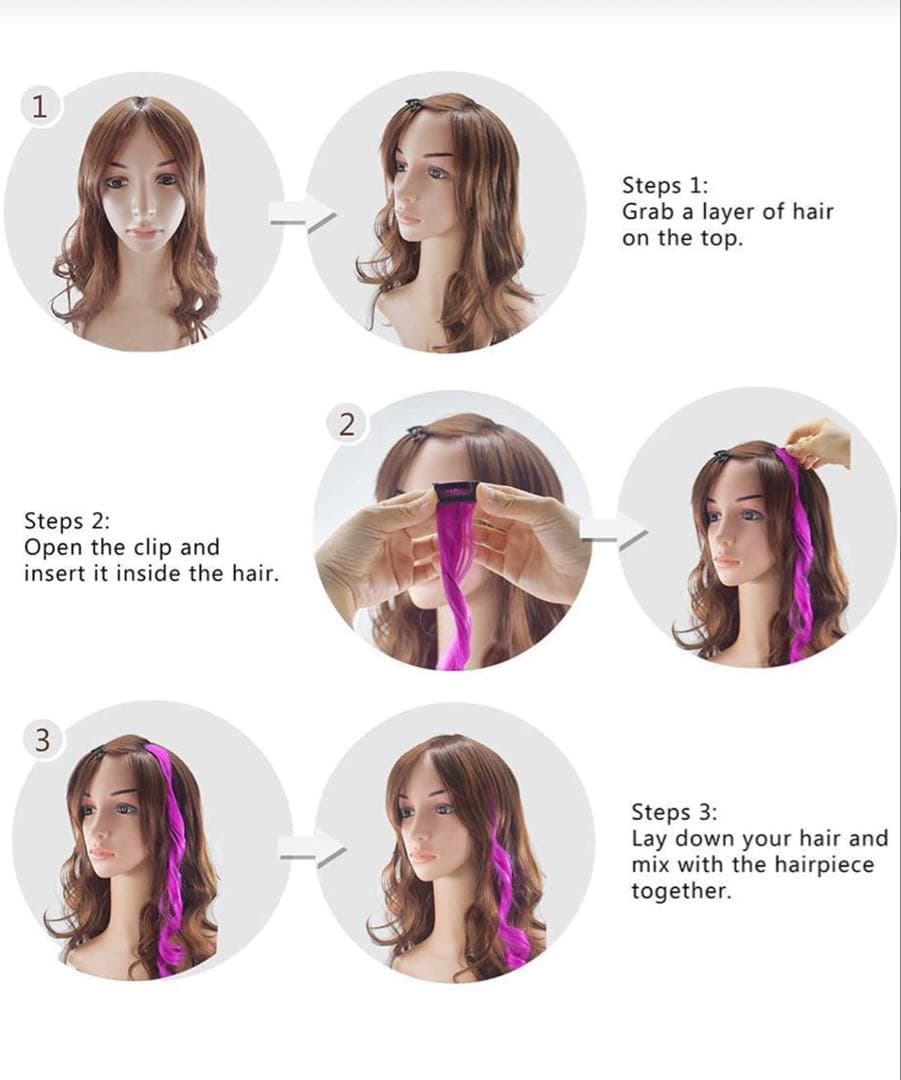 1

Steps 1:
Grab a layer of hair on the top.

2

Steps 2:
Open the clip and insert it inside the hair.

3

Steps 3:
Lay down your hair and mix with the hairpiece together.