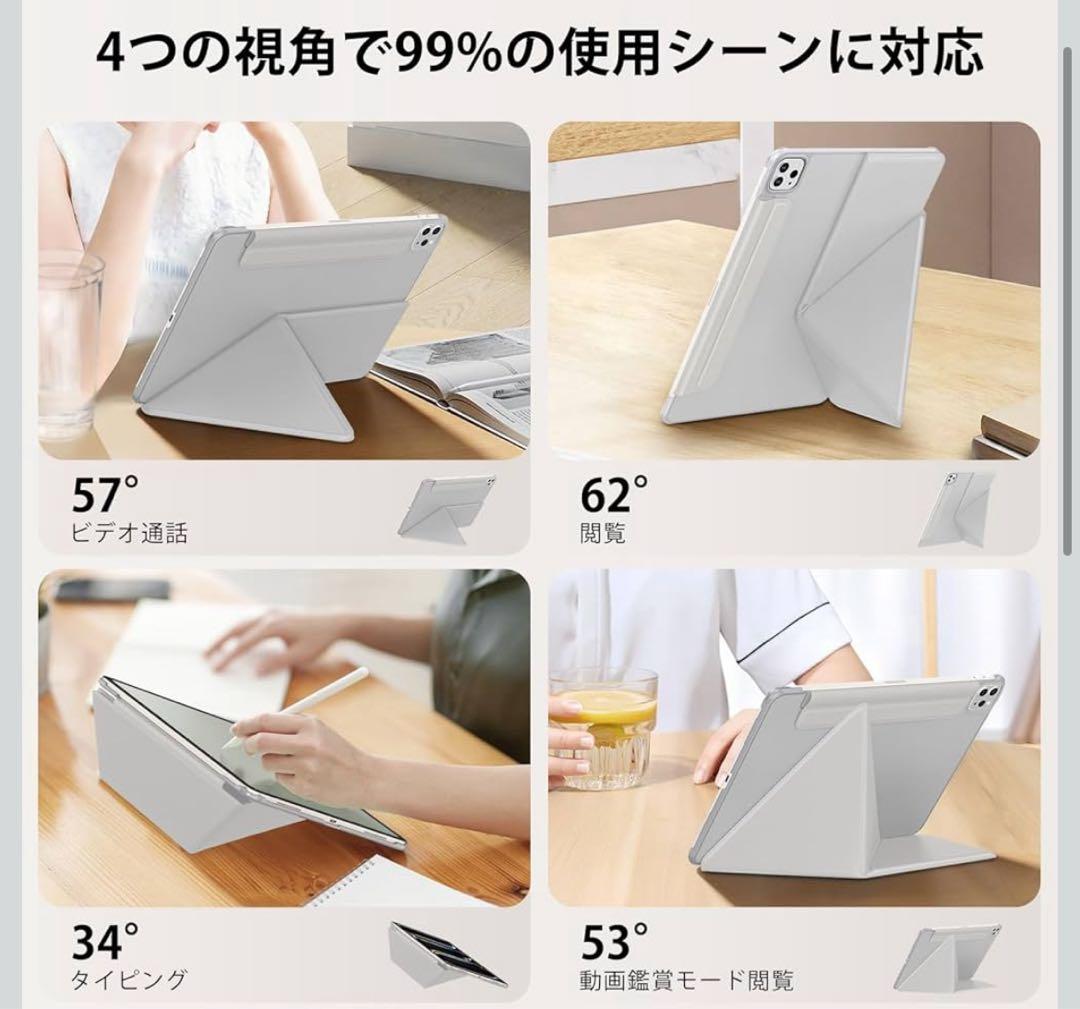 4つの視角で99%の使用シーンに対応

57°
ビデオ通話

62°
閲覧

34°
タイピング

53°
動画鑑賞モード閲覧