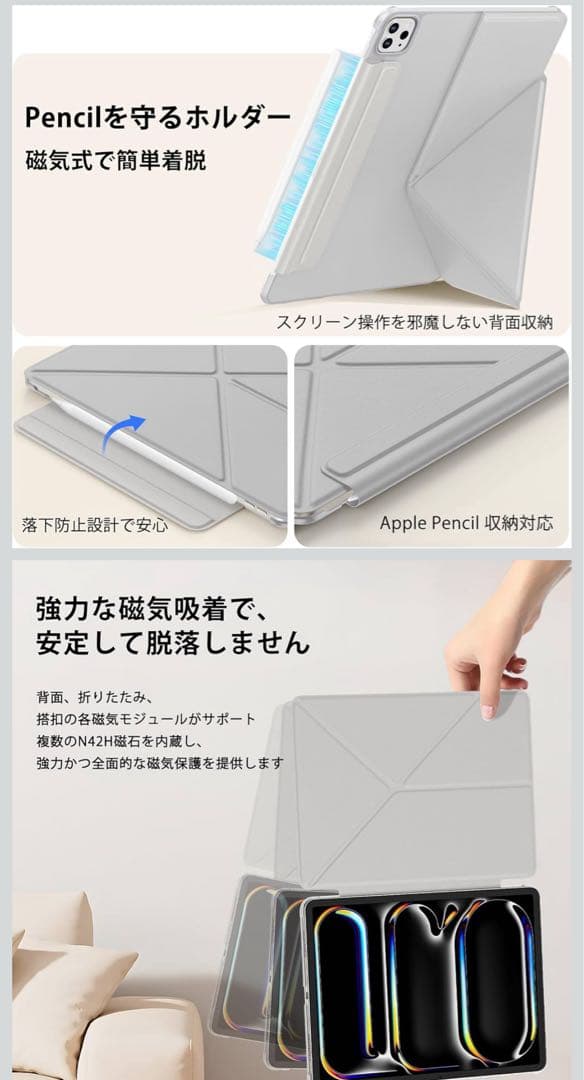 Pencilを守るホルダー
磁気式で簡単着脱

スクリーン操作を邪魔しない背面収納

落下防止設計で安心

Apple Pencil 収納対応

強力な磁気吸着で、
安定して脱落しません

背面、折りたたみ、
搭扣の各磁気モジュールがサポート
複数のN42H磁石を内蔵し、
強力かつ全面的な磁気保護を提供します