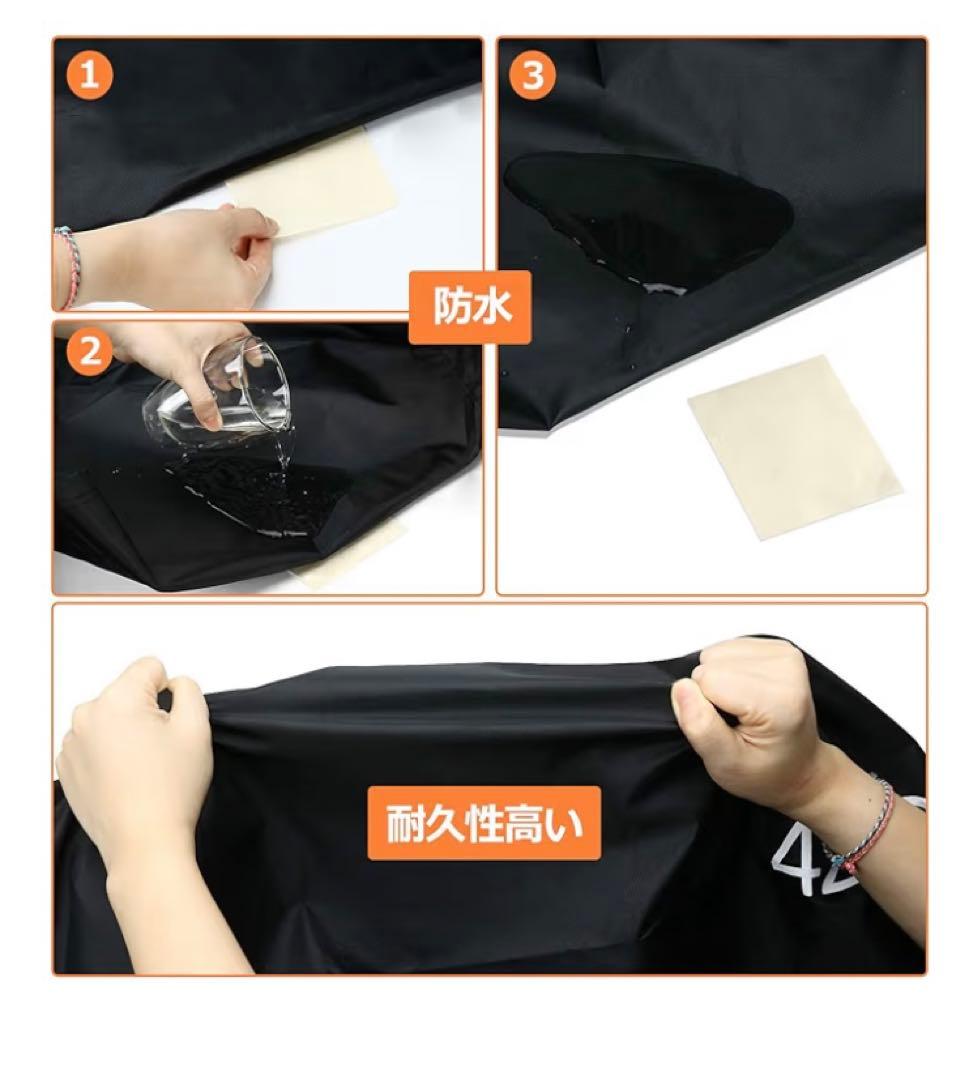 1

3

防水

2

耐久性高い

42