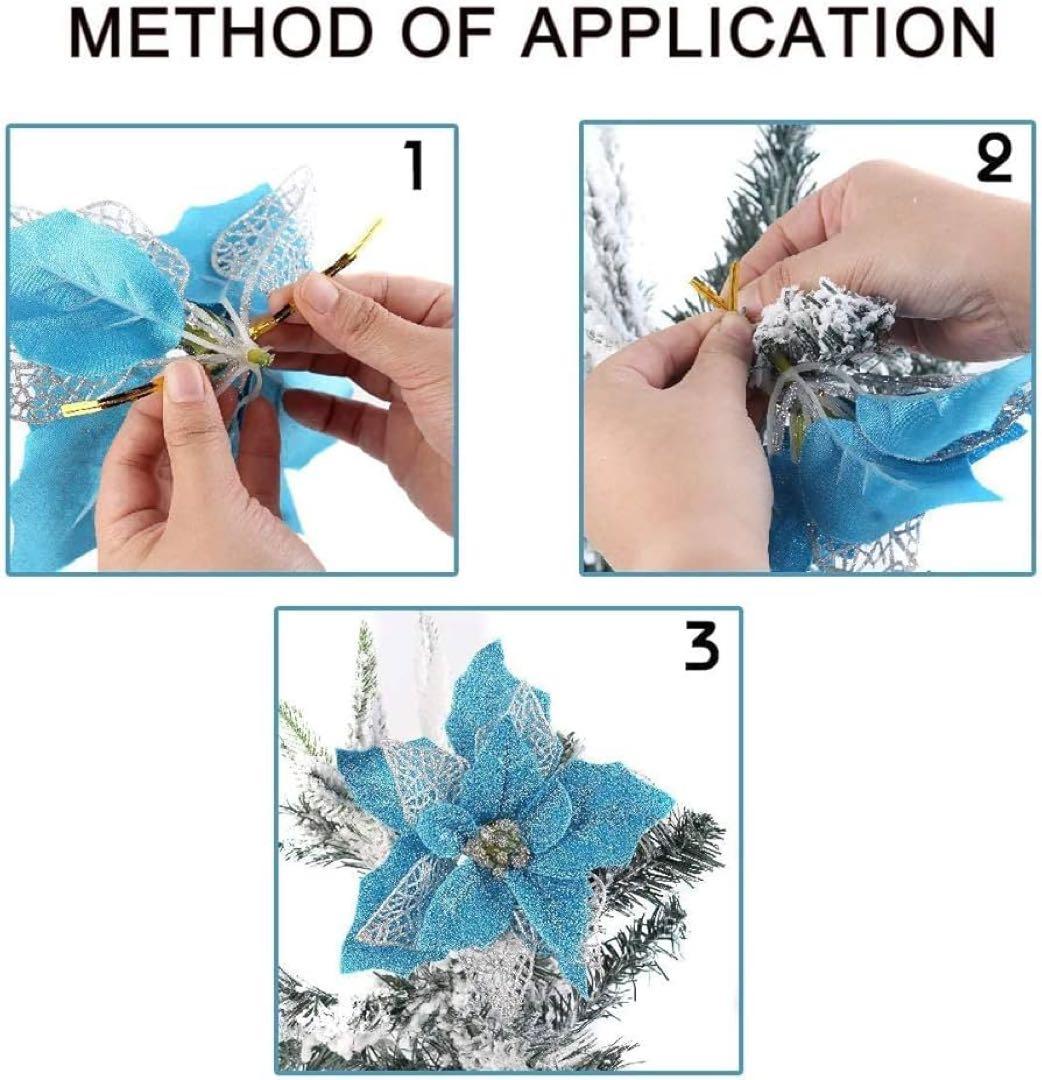 METHOD OF APPLICATION

1

2

3