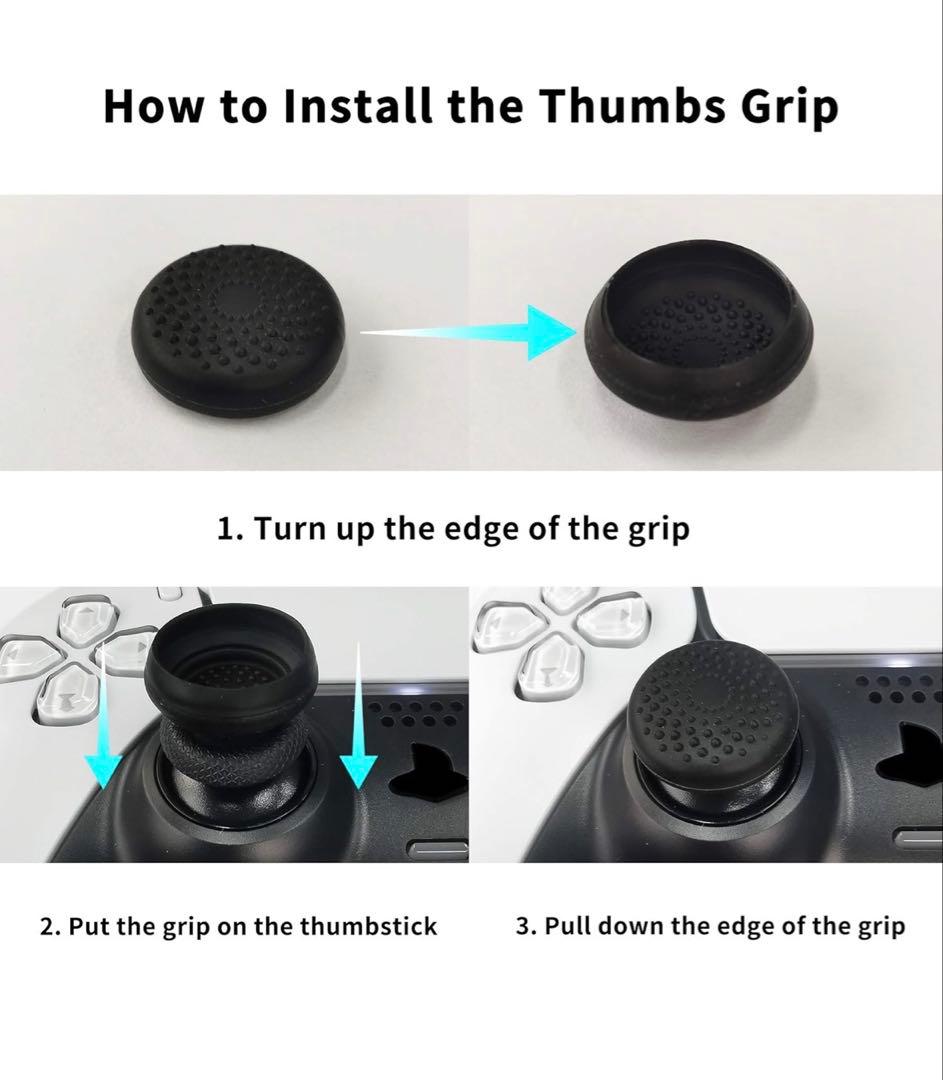 How to Install the Thumbs Grip

1. Turn up the edge of the grip

2. Put the grip on the thumbstick

3. Pull down the edge of the grip