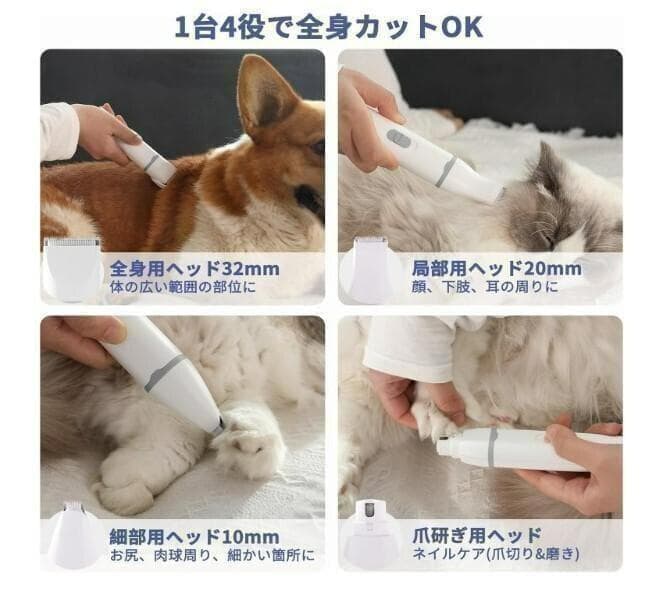 1台4役で全身カットOK

全身用ヘッド32mm
体の広い範囲の部位に

局部用ヘッド20mm
顔、下肢、耳の周りに

細部用ヘッド10mm
お尻、肉球周り、細かい箇所に

爪研ぎ用ヘッド
ネイルケア(爪切り&磨き)