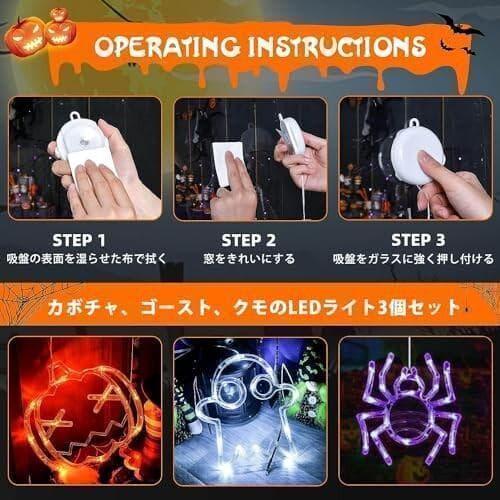 OPERATING INSTRUCTIONS

STEP 1
吸盤の表面を湿らせた布で拭く

STEP 2
窓をきれいにする

STEP 3
吸盤をガラスに強く押し付ける

カボチャ、ゴースト、クモのLEDライト3個セット