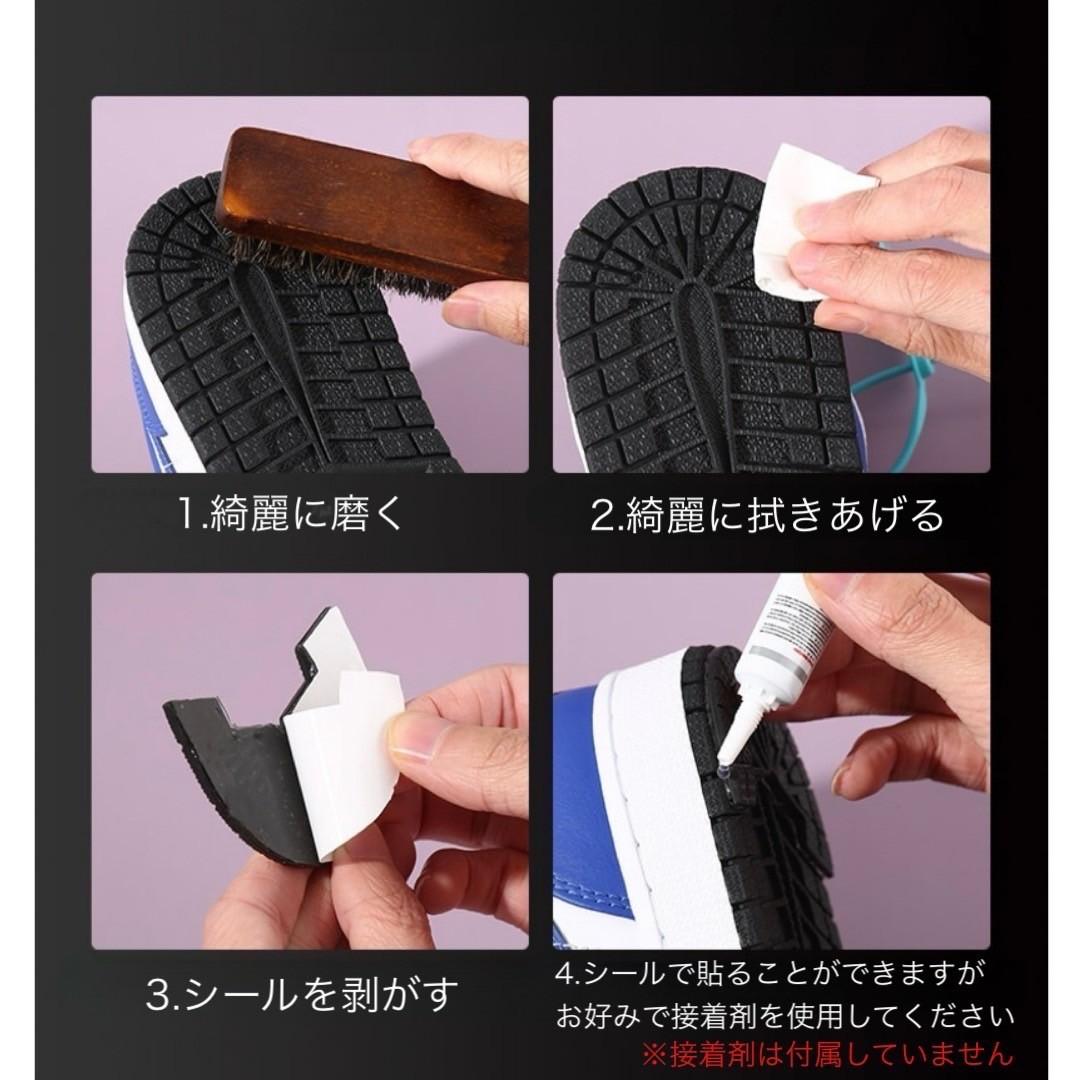 1.綺麗に磨く

2.綺麗に拭きあげる

3.シールを剥がす

4.シールで貼ることができますが
お好みで接着剤を使用してください
※接着剤は付属していません