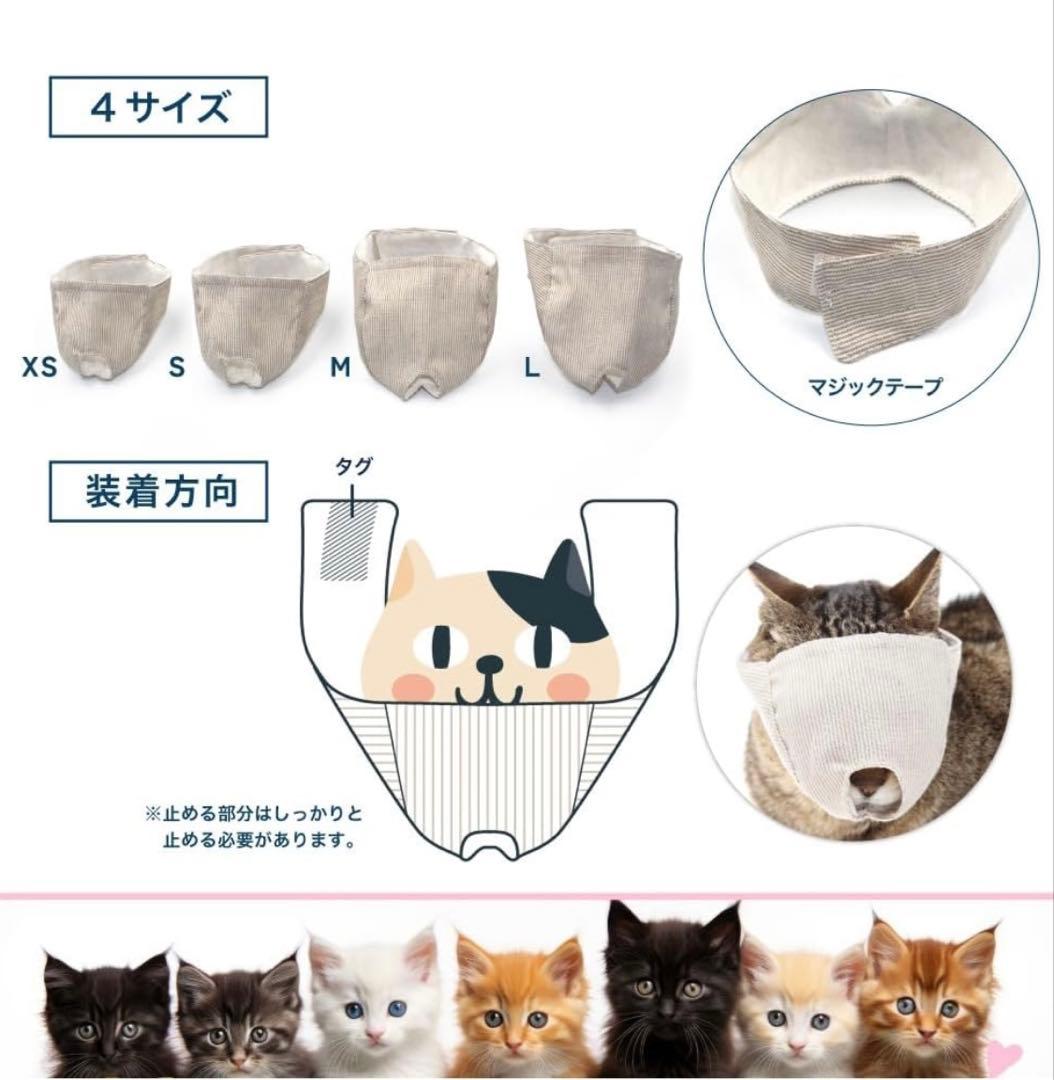 4サイズ

XS S M L

マジックテープ

装着方向

タグ

※止める部分はしっかりと止める必要があります。