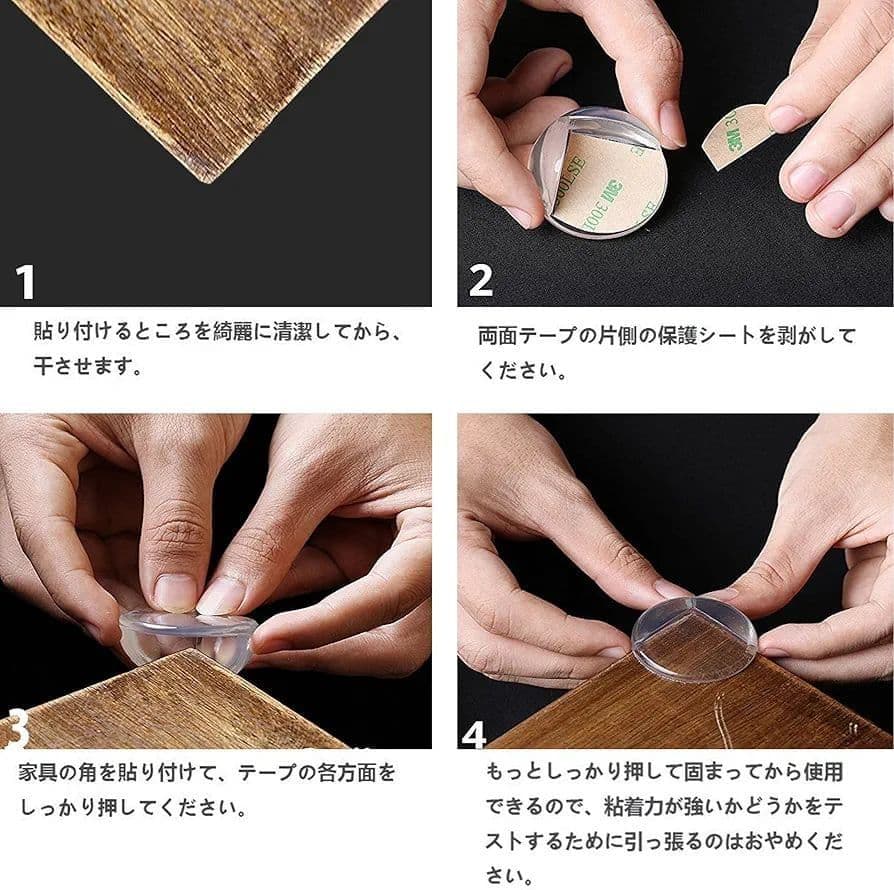 1

貼り付けるところを綺麗に清潔してから、干させます。

2

両面テープの片側の保護シートを剥がしてください。

3

家具の角を貼り付けて、テープの各方面をしっかり押してください。

4

もっとしっかり押して固まってから使用できるので、粘着力が強いかどうかをテストするために引っ張るのはおやめください。