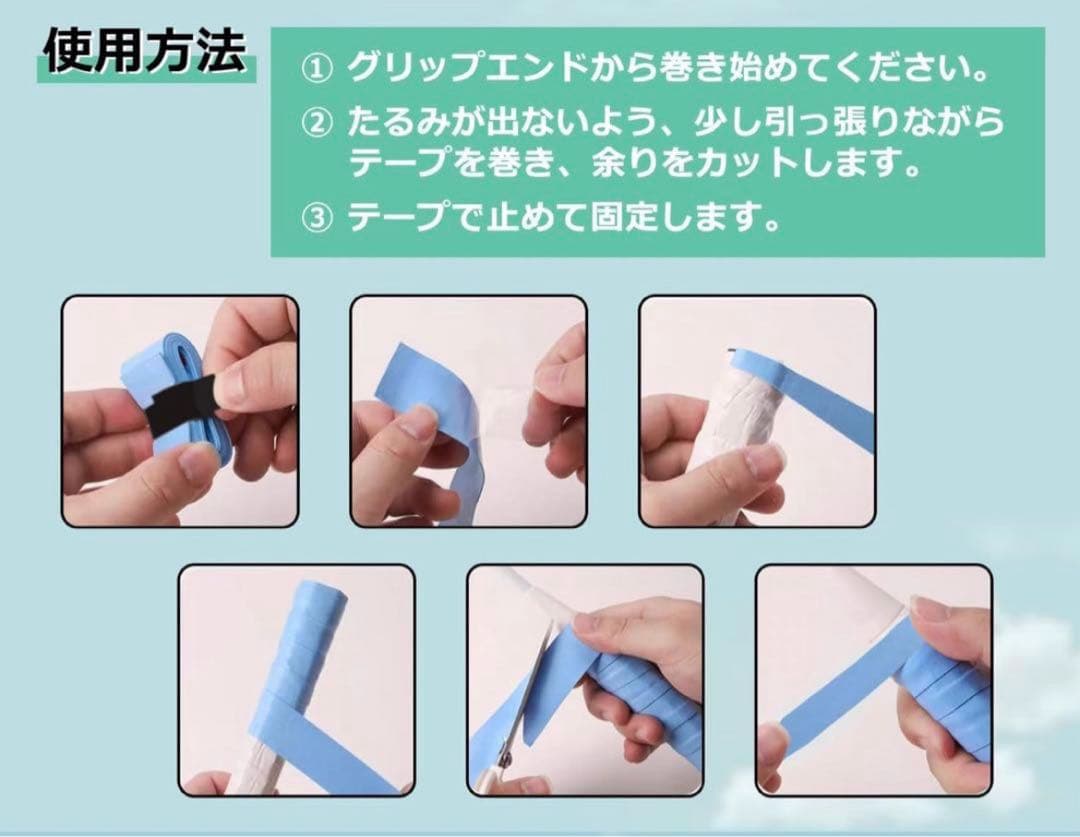 使用方法

① グリップエンドから巻き始めてください。
② たるみが出ないよう、少し引っ張りながらテープを巻き、余りをカットします。
③ テープで止めて固定します。