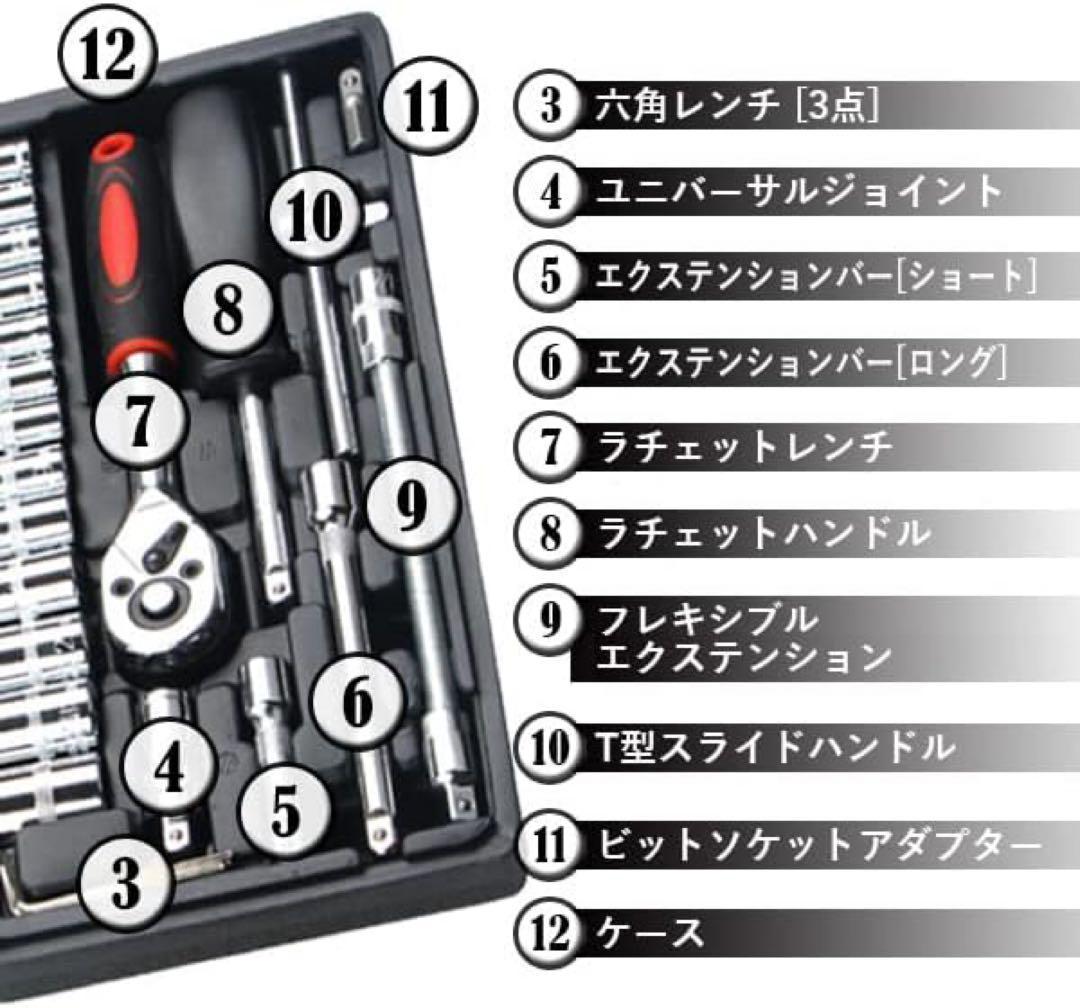 12
11
10
8
7
9
6
4
5
3

3 六角レンチ [3点]
4 ユニバーサルジョイント
5 エクステンションバー[ショート]
6 エクステンションバー[ロング]
7 ラチェットレンチ
8 ラチェットハンドル
9 フレキシブル エクステンション
10 T型スライドハンドル
11 ビットソケットアダプター
12 ケース