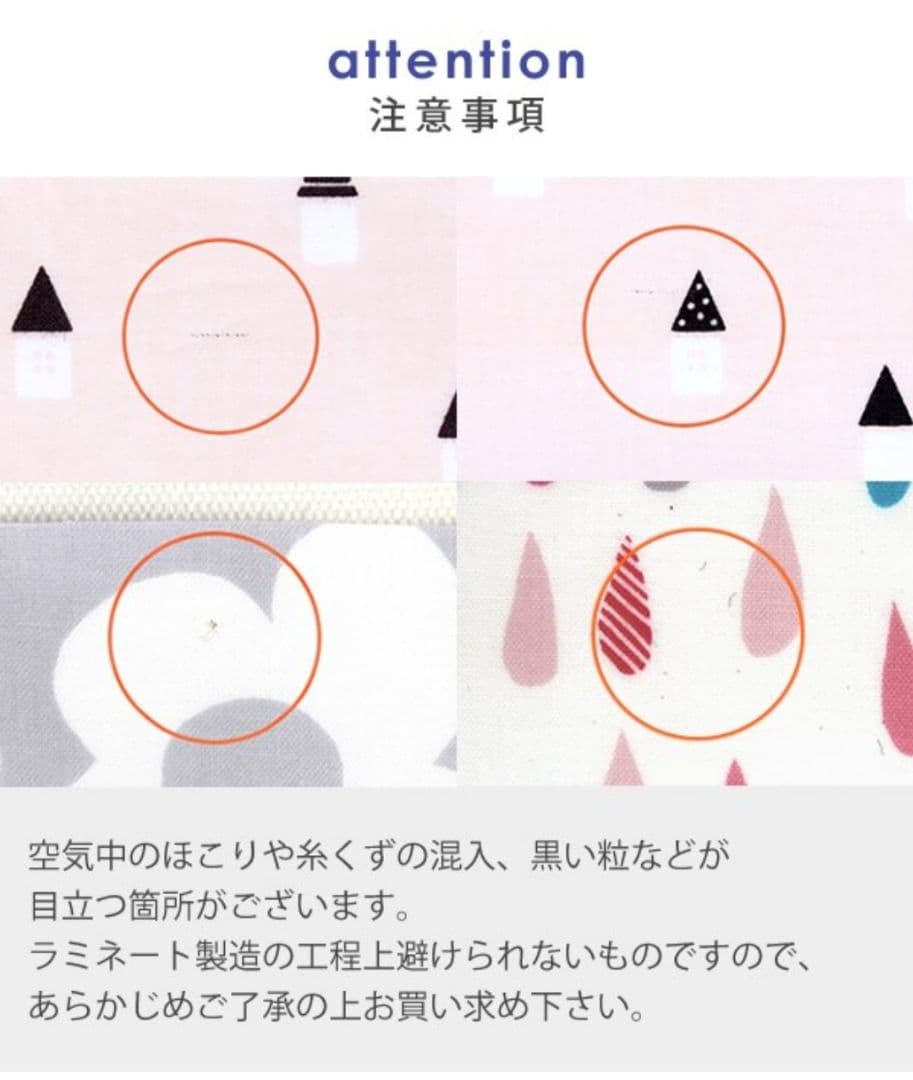 attention
注意事項

空気中のほこりや糸くずの混入、黒い粒などが目立つ箇所がございます。
ラミネート製造の工程上避けられないものですので、あらかじめご了承の上お買い求め下さい。