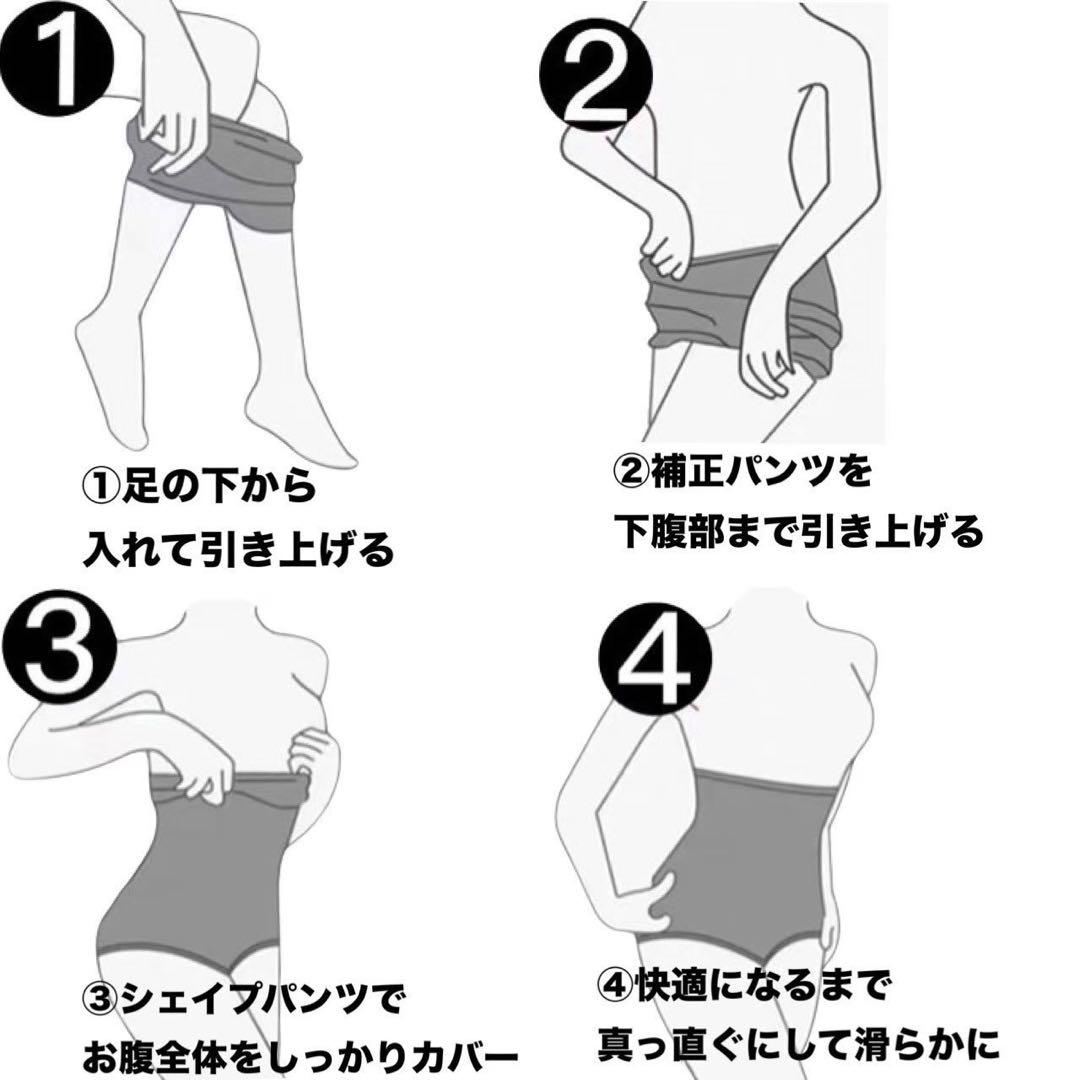 1

①足の下から
入れて引き上げる

2

②補正パンツを
下腹部まで引き上げる

3

③シェイプパンツで
お腹全体をしっかりカバー

4

④快適になるまで
真っ直ぐにして滑らかに